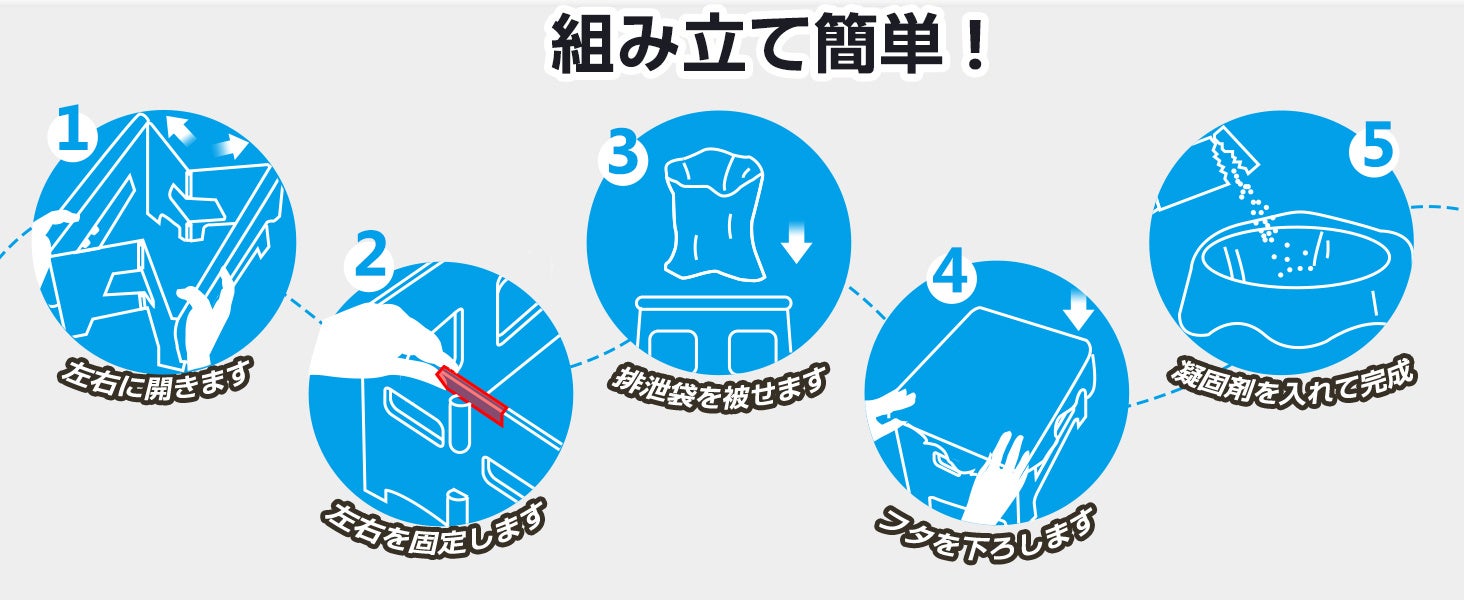 組み立て簡単！

1
左右に開きます

2
左右を固定します

3
排泄袋を被せます

4
フタを下ろします

5
凝固剤を入れて完成