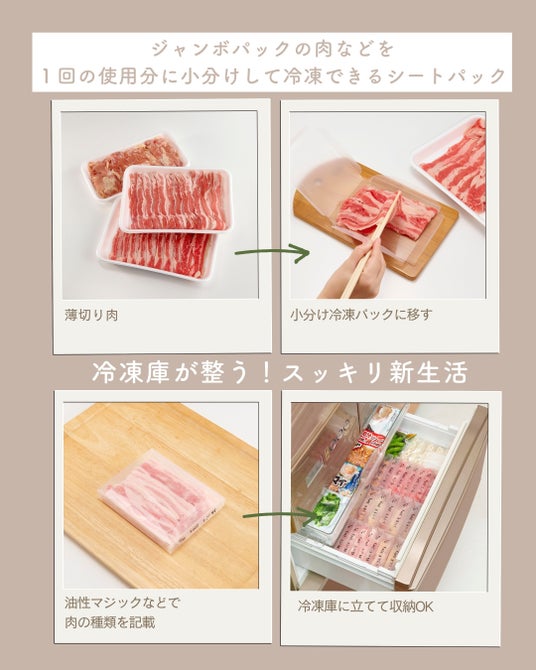 ジャンボパックの肉などを
1回の使用分に小分けして冷凍できるシートパック

薄切り肉

小分け冷凍パックに移す

冷凍庫が整う！スッキリ新生活

油性マジックなどで
肉の種類を記載

冷凍庫に立てて収納OK