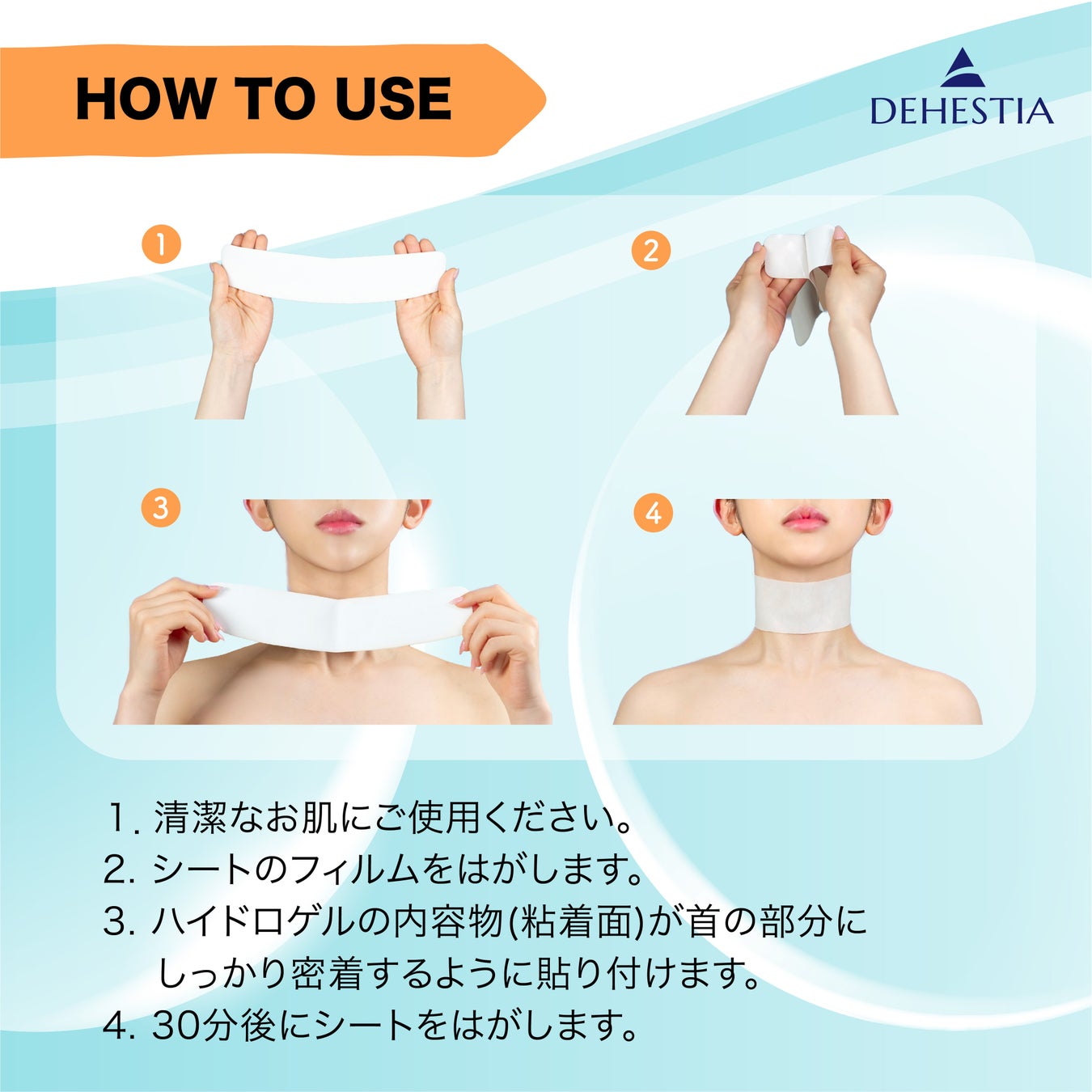 HOW TO USE

DEHESTIA

1

2

3

4

1. 清潔なお肌にご使用ください。
2. シートのフィルムをはがします。
3. ハイドロゲルの内容物(粘着面)が首の部分にしっかり密着するように貼り付けます。
4. 30分後にシートをはがします。