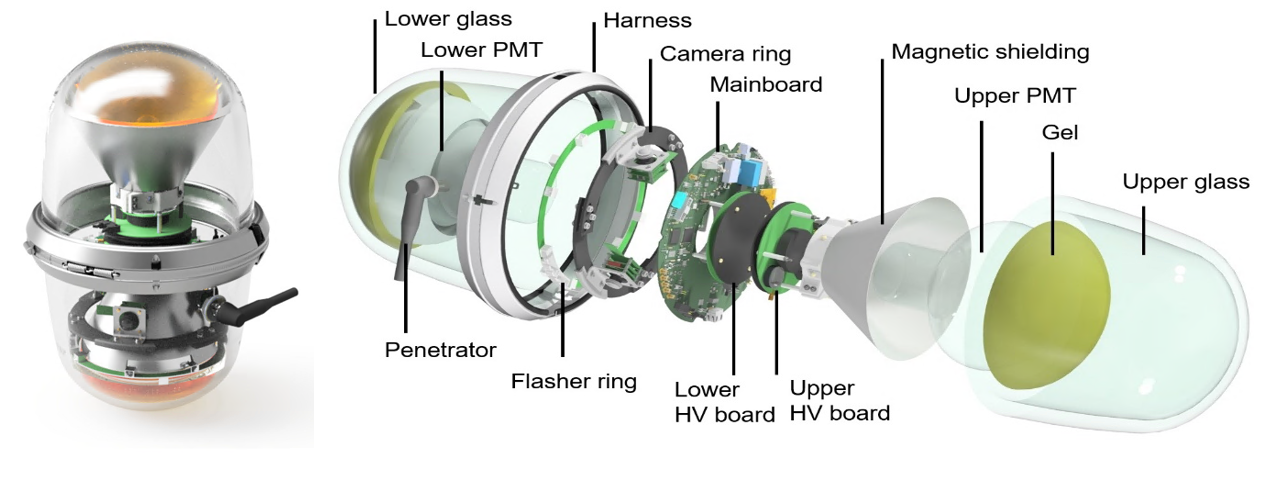 Lower glass
Lower PMT
Harness
Camera ring
Mainboard
Magnetic shielding
Upper PMT
Gel
Upper glass
Penetrator
Flasher ring
Lower HV board
Upper HV board