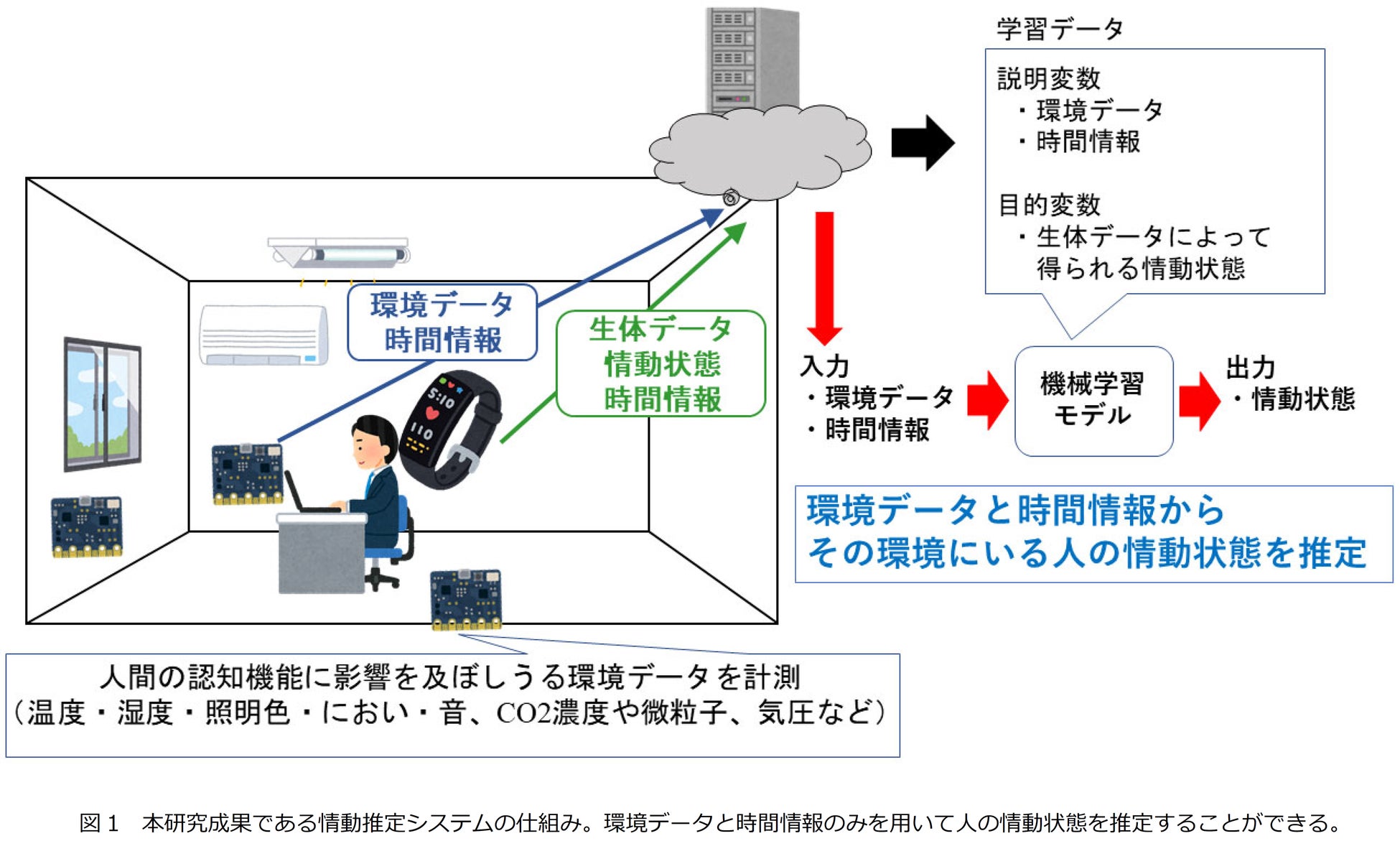 学習データ

説明変数
・環境データ
・時間情報

目的変数
・生体データによって得られる情動状態

環境データ
時間情報

生体データ
情動状態
時間情報

5:10
110

入力
・環境データ
・時間情報

機械学習モデル

出力
・情動状態

環境データと時間情報から
その環境にいる人の情動状態を推定

人間の認知機能に影響を及ぼしうる環境データを計測
（温度・湿度・照明色・におい・音、CO2濃度や微粒子、気圧など）

図１　本研究成果である情動推定システムの仕組み。環境データと時間情報のみを用いて人の情動状態を推定することができる。