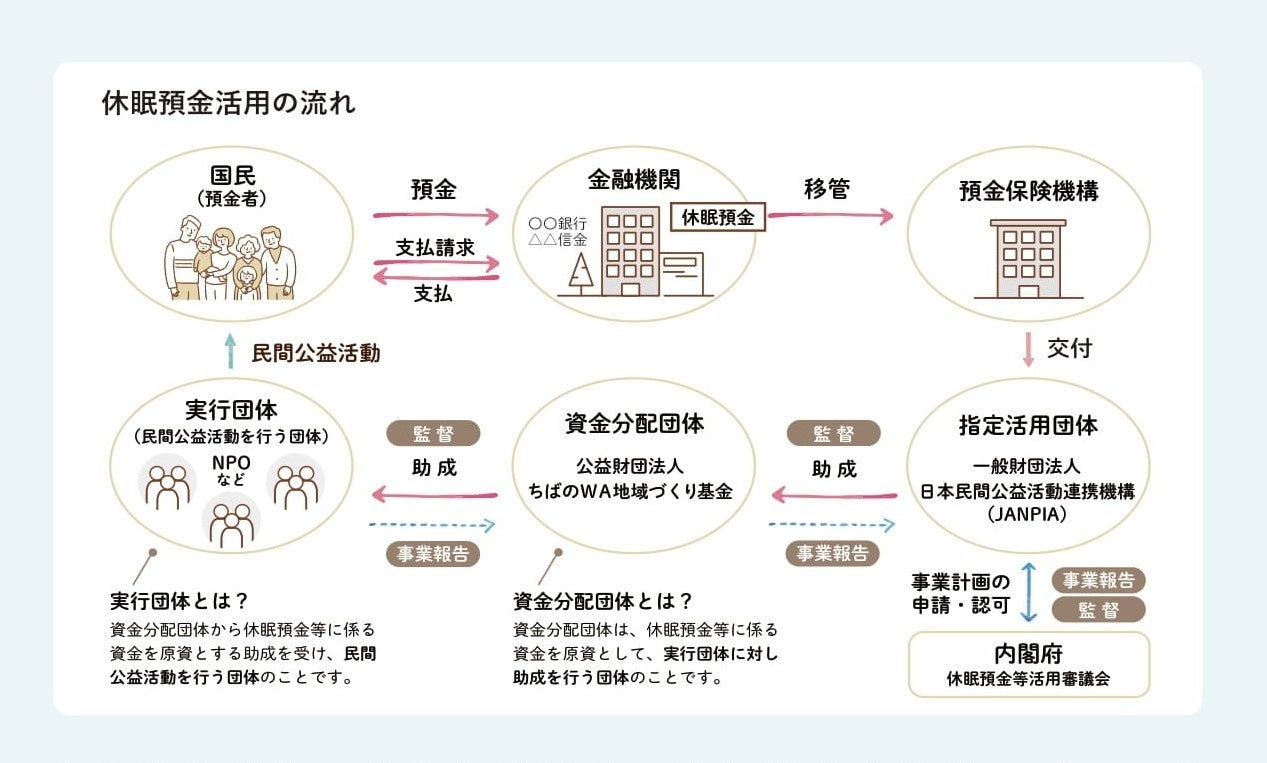 休眠預金活用の流れ

国民
（預金者）

預金

支払請求

支払

金融機関

○○銀行
△△信金

休眠預金

移管

預金保険機構

交付

民間公益活動

実行団体
（民間公益活動を行う団体）

NPO
など

監督

助成

事業報告

資金分配団体

公益財団法人
ちばのWA地域づくり基金

監督

助成

事業報告

指定活用団体

一般財団法人
日本民間公益活動連携機構
（JANPIA）

事業計画の
申請・認可

事業報告

監督

内閣府
休眠預金等活用審議会

実行団体とは？
資金分配団体から休眠預金等に係る資金を原資とする助成を受け、民間公益活動を行う団体のことです。

資金分配団体とは？
資金分配団体は、休眠預金等に係る資金を原資として、実行団体に対し助成を行う団体のことです。