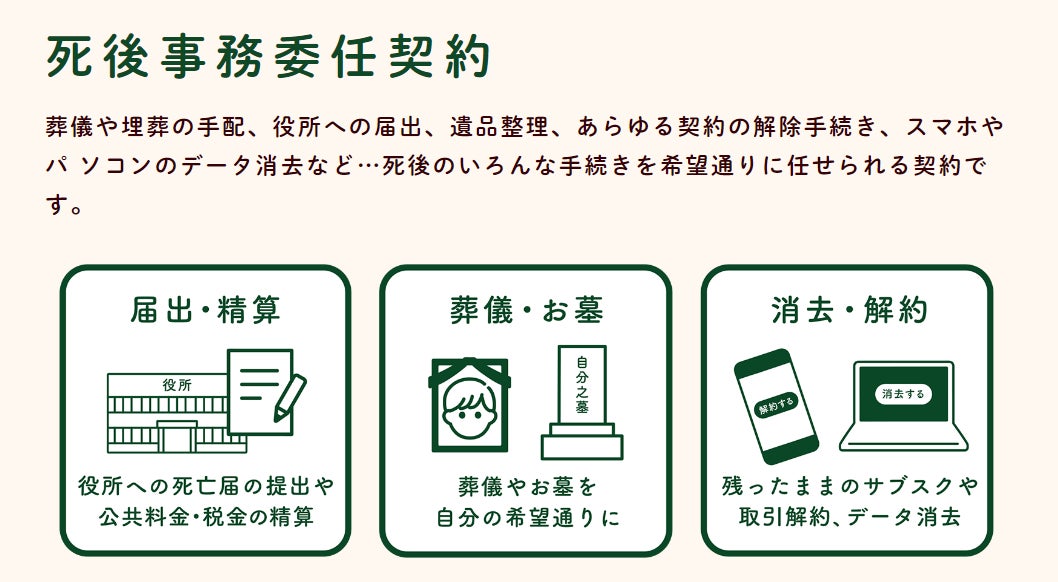 死後事務委任契約

葬儀や埋葬の手配、役所への届出、遺品整理、あらゆる契約の解除手続き、スマホやパ ソコンのデータ消去など…死後のいろんな手続きを希望通りに任せられる契約です。

届出・精算

役所

役所への死亡届の提出や公共料金・税金の精算

葬儀・お墓

自分之墓

葬儀やお墓を自分の希望通りに

消去・解約

解約する

消去する

残ったままのサブスクや取引解約、データ消去