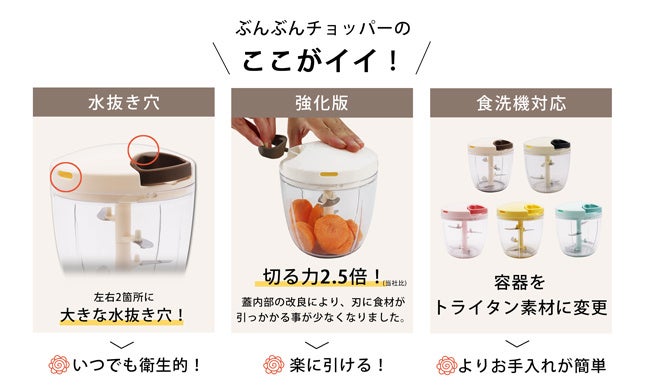 ぶんぶんチョッパーの
ここがイイ！

水抜き穴

左右2箇所に
大きな水抜き穴！

いつでも衛生的！

強化版

切る力2.5倍！(当社比)
蓋内部の改良により、刃に食材が引っかかる事が少なくなりました。

楽に引ける！

食洗機対応

容器を
トライタン素材に変更

よりお手入れが簡単