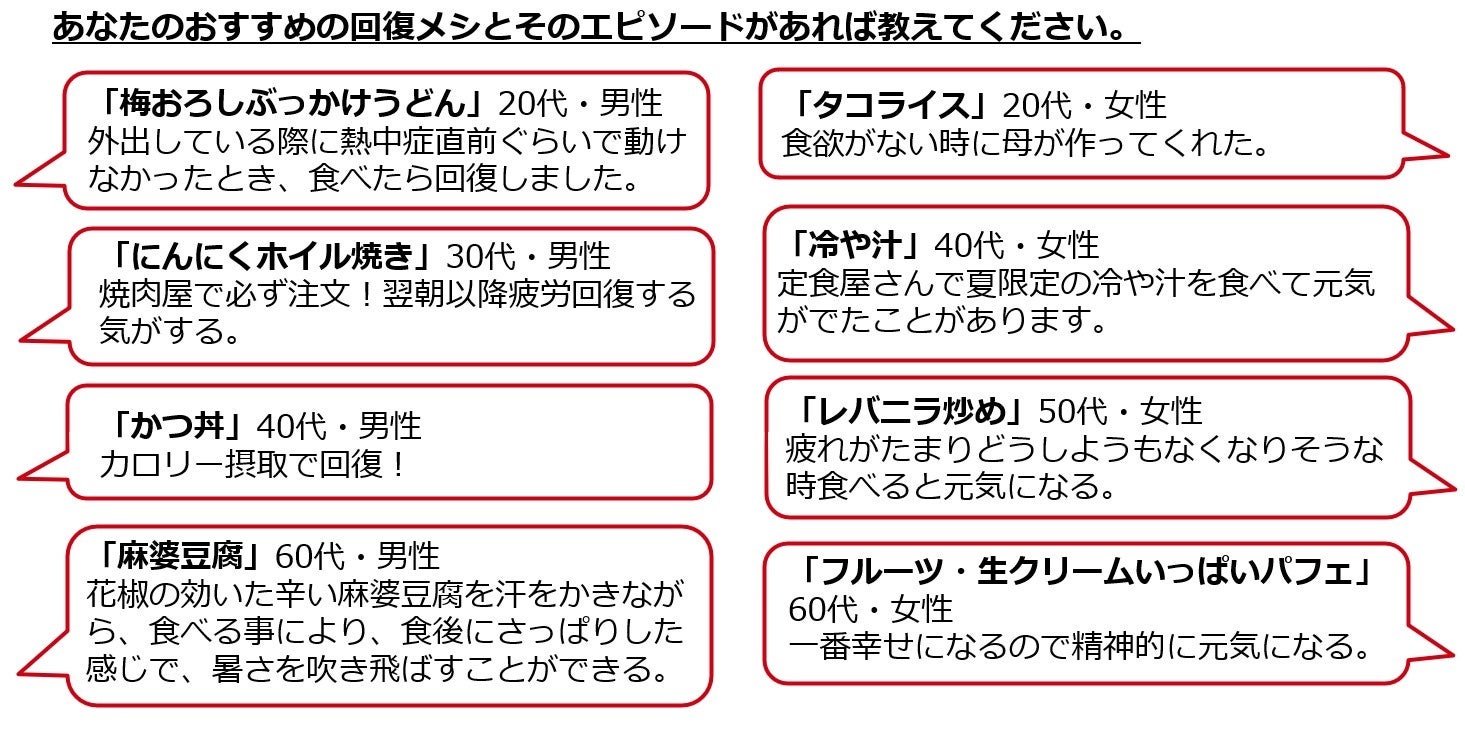 あなたのおすすめの回復メシとそのエピソードがあれば教えてください。

「梅おろしぶっかけうどん」20代・男性
外出している際に熱中症直前ぐらいで動けなかったとき、食べたら回復しました。

「にんにくホイル焼き」30代・男性
焼肉屋で必ず注文！翌朝以降疲労回復する気がする。

「かつ丼」40代・男性
カロリー摂取で回復！

「麻婆豆腐」60代・男性
花椒の効いた辛い麻婆豆腐を汗をかきながら、食べる事により、食後にさっぱりした感じで、暑さを吹き飛ばすことができる。

「タコライス」20代・女性
食欲がない時に母が作ってくれた。

「冷や汁」40代・女性
定食屋さんで夏限定の冷や汁を食べて元気がでたことがあります。

「レバニラ炒め」50代・女性
疲れがたまりどうしようもなくなりそうな時食べると元気になる。

「フルーツ・生クリームいっぱいパフェ」
60代・女性
一番幸せになるので精神的に元気になる。