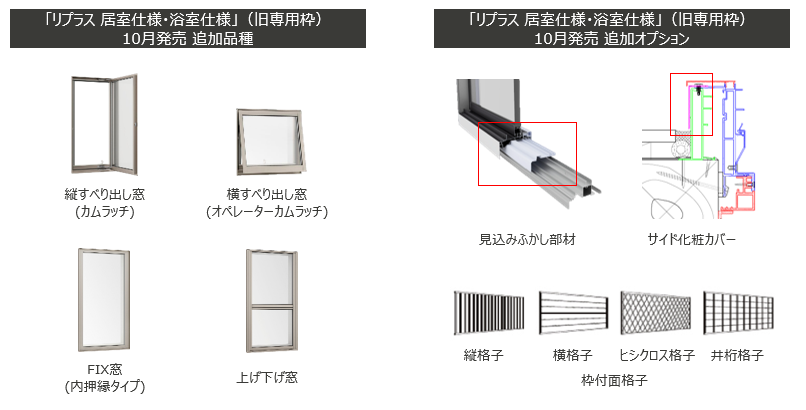 「リプラス 居室仕様・浴室仕様」（旧専用枠）
10月発売 追加品種

縦すべり出し窓
（カムラッチ）

横すべり出し窓
（オペレーターカムラッチ）

FIX窓
（内押縁タイプ）

上げ下げ窓

「リプラス 居室仕様・浴室仕様」（旧専用枠）
10月発売 追加オプション

見込みふかし部材

サイド化粧カバー

縦格子

横格子

ヒシクロス格子

井桁格子

枠付面格子