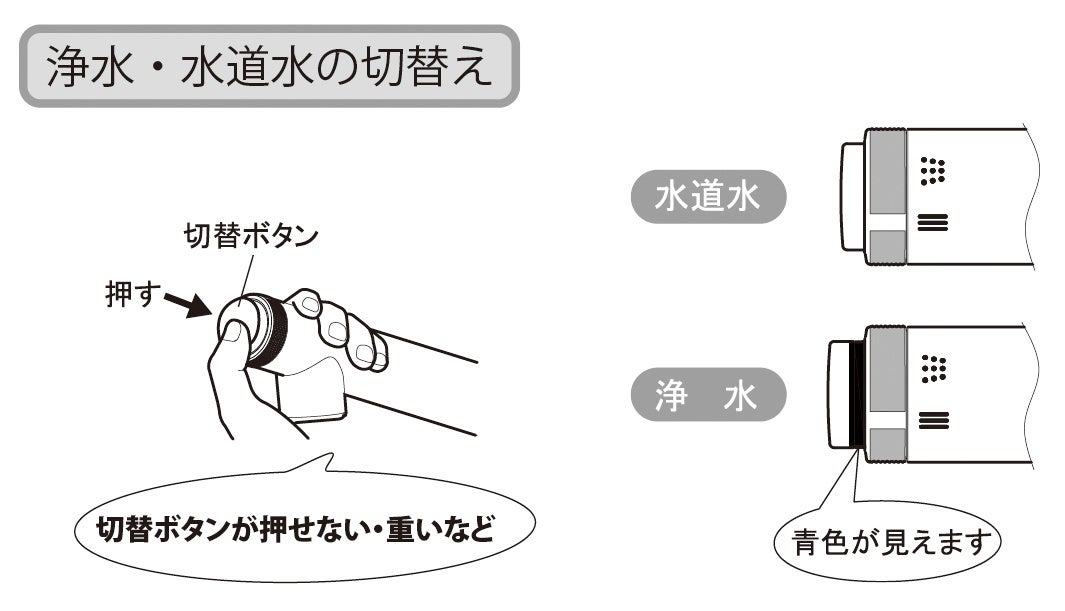 浄水・水道水の切替え

切替ボタン

押す

切替ボタンが押せない・重いなど

水道水

浄　水

青色が見えます