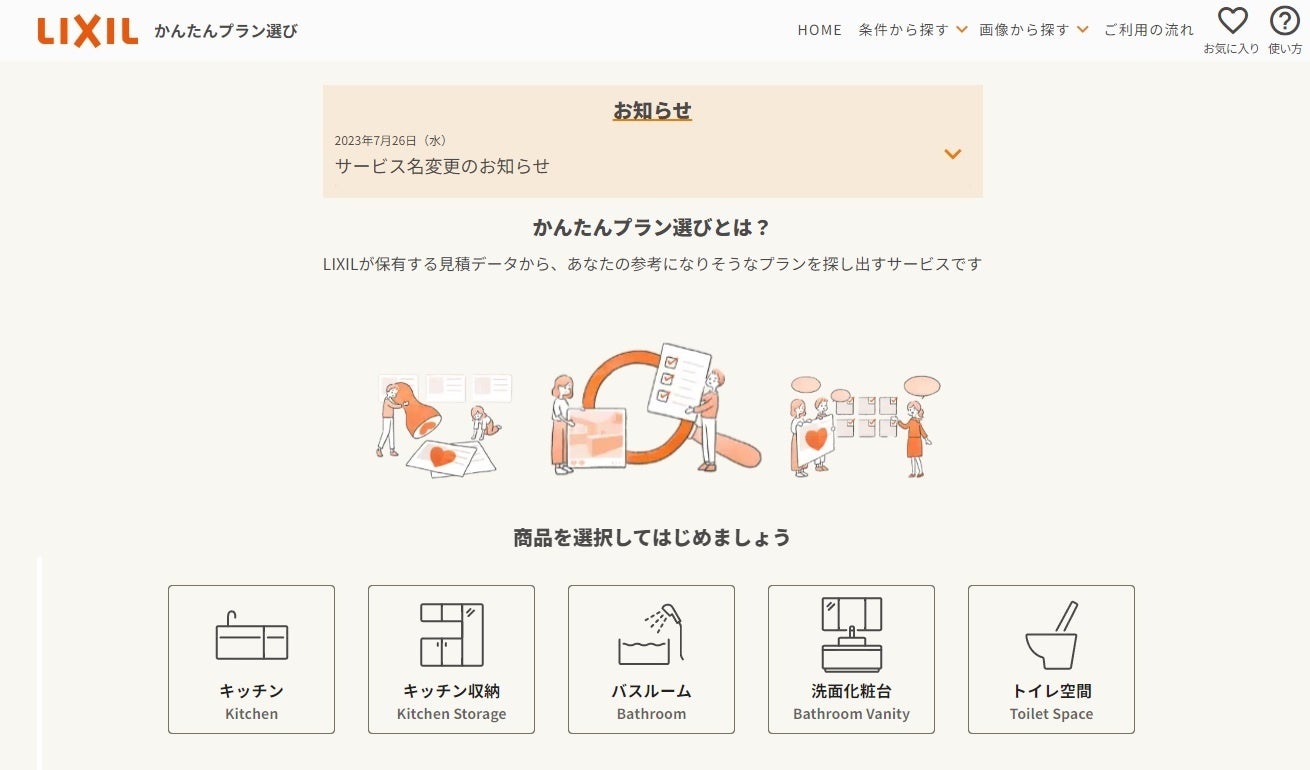 LIXIL かんたんプラン選び

HOME 条件から探す 画像から探す ご利用の流れ お気に入り 使い方

お知らせ

2023年7月26日（水）
サービス名変更のお知らせ

かんたんプラン選びとは？

LIXILが保有する見積データから、あなたの参考になりそうなプランを探し出すサービスです

商品を選択してはじめましょう

キッチン
Kitchen

キッチン収納
Kitchen Storage

バスルーム
Bathroom

洗面化粧台
Bathroom Vanity

トイレ空間
Toilet Space