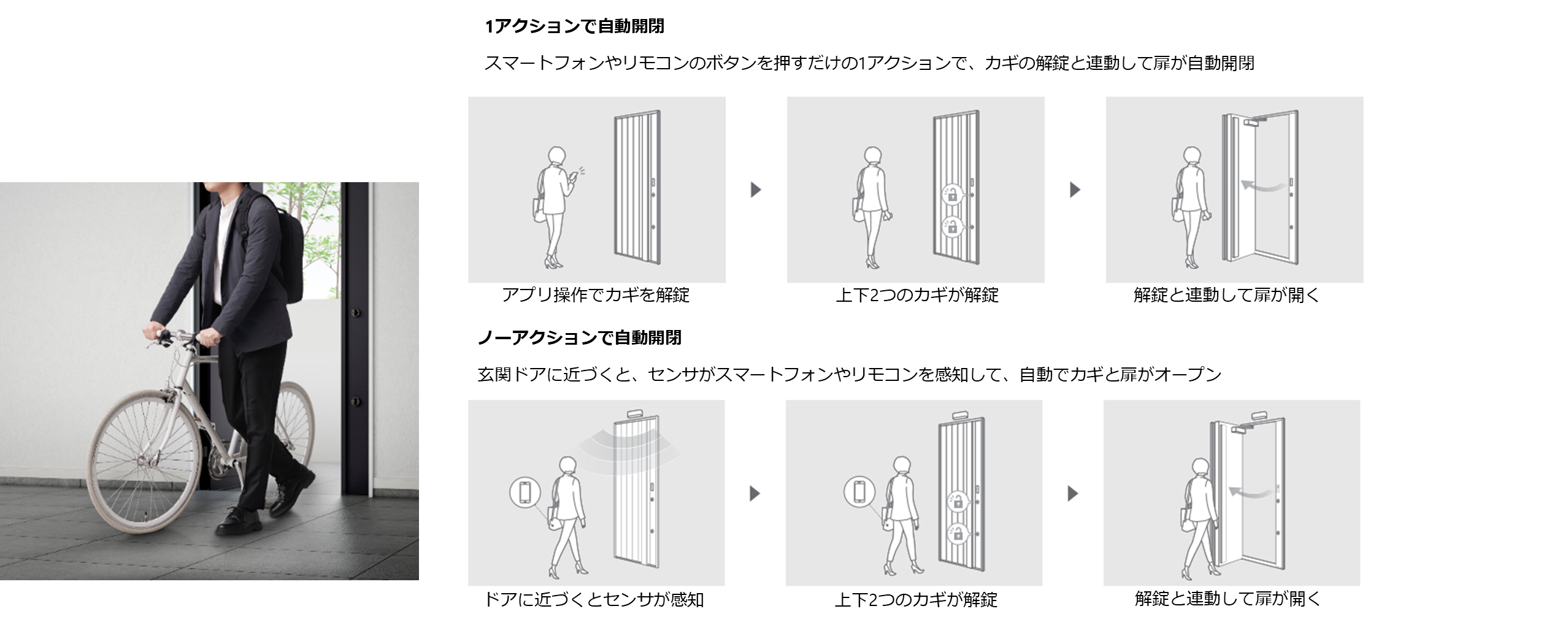 1アクションで自動開閉

スマートフォンやリモコンのボタンを押すだけの1アクションで、カギの解錠と連動して扉が自動開閉

アプリ操作でカギを解錠

上下2つのカギが解錠

解錠と連動して扉が開く

ノーアクションで自動開閉

玄関ドアに近づくと、センサがスマートフォンやリモコンを感知して、自動でカギと扉がオープン

ドアに近づくとセンサが感知

上下2つのカギが解錠

解錠と連動して扉が開く