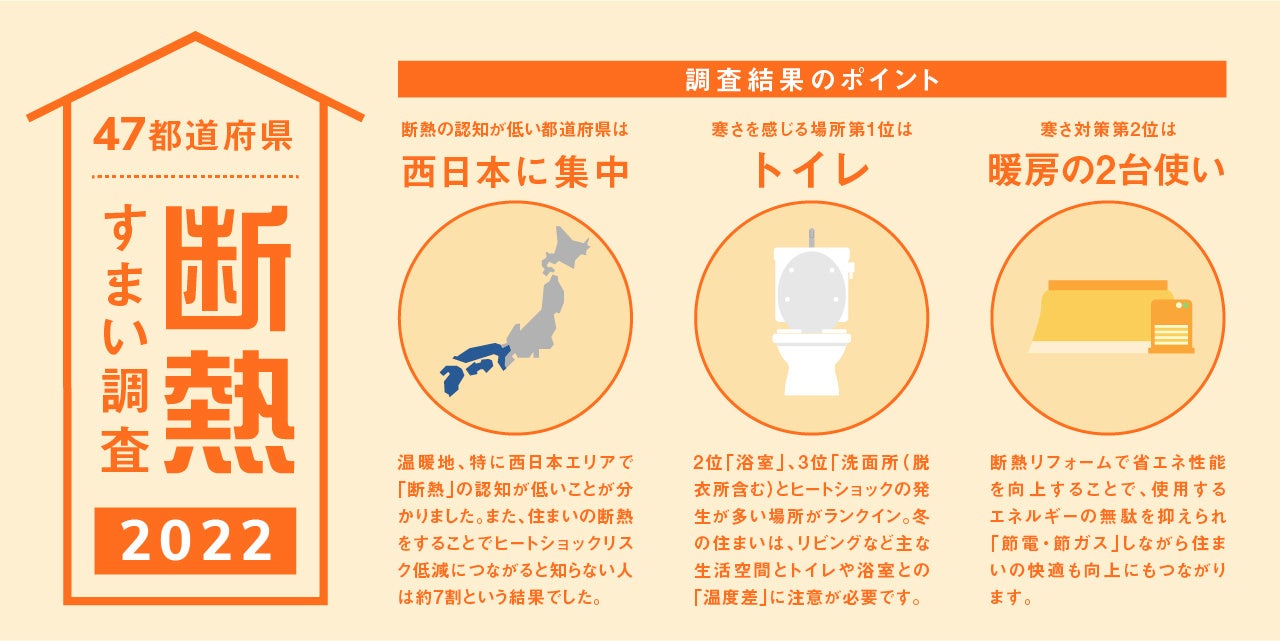 47都道府県

すまい調査
断熱

2022

調査結果のポイント

断熱の認知が低い都道府県は
西日本に集中

温暖地、特に西日本エリアで「断熱」の認知が低いことが分かりました。また、住まいの断熱をすることでヒートショックリスク低減につながると知らない人は約7割という結果でした。

寒さを感じる場所第1位は
トイレ

2位「浴室」、3位「洗面所（脱衣所含む）とヒートショックの発生が多い場所がランクイン。冬の住まいは、リビングなど主な生活空間とトイレや浴室との「温度差」に注意が必要です。

寒さ対策第2位は
暖房の2台使い

断熱リフォームで省エネ性能を向上することで、使用するエネルギーの無駄を抑えられ「節電・節ガス」しながら住まいの快適も向上にもつながります。