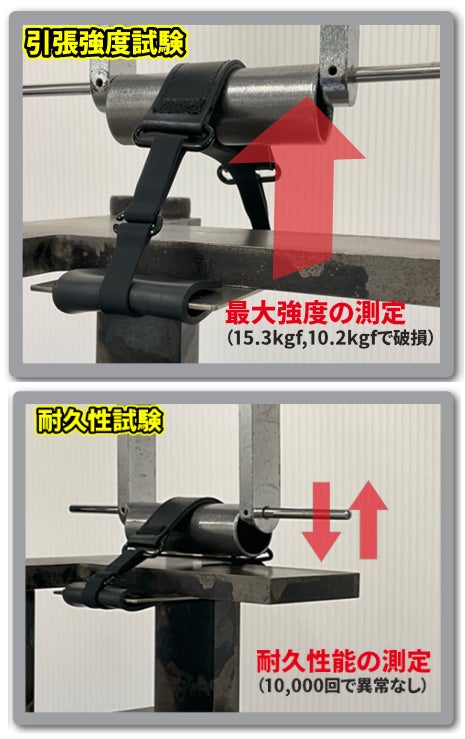 引張強度試験

最大強度の測定
(15.3kgf,10.2kgfで破損)

耐久性試験

耐久性能の測定
(10,000回で異常なし)