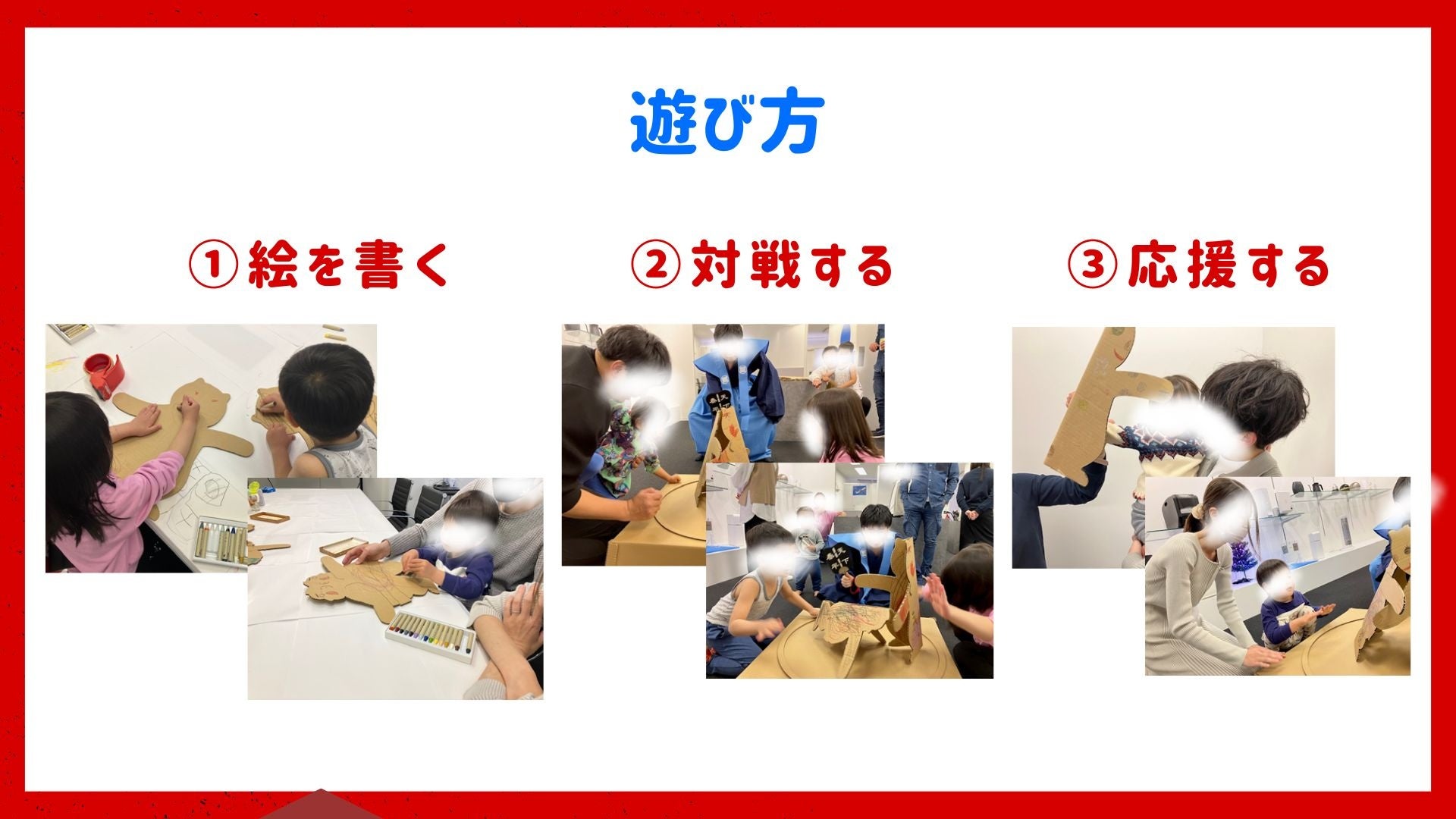 遊び方

①絵を書く

②対戦する

③応援する