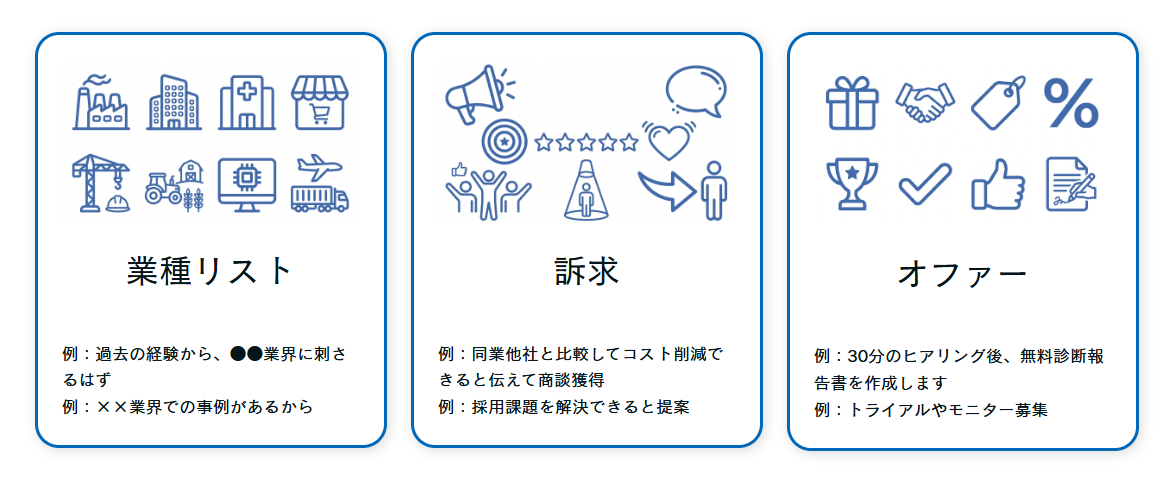 業種リスト

例：過去の経験から、●●業界に刺さるはず
例：××業界での事例があるから

訴求

例：同業他社と比較してコスト削減できると伝えて商談獲得
例：採用課題を解決できると提案

オファー

例：30分のヒアリング後、無料診断報告書を作成します
例：トライアルやモニター募集