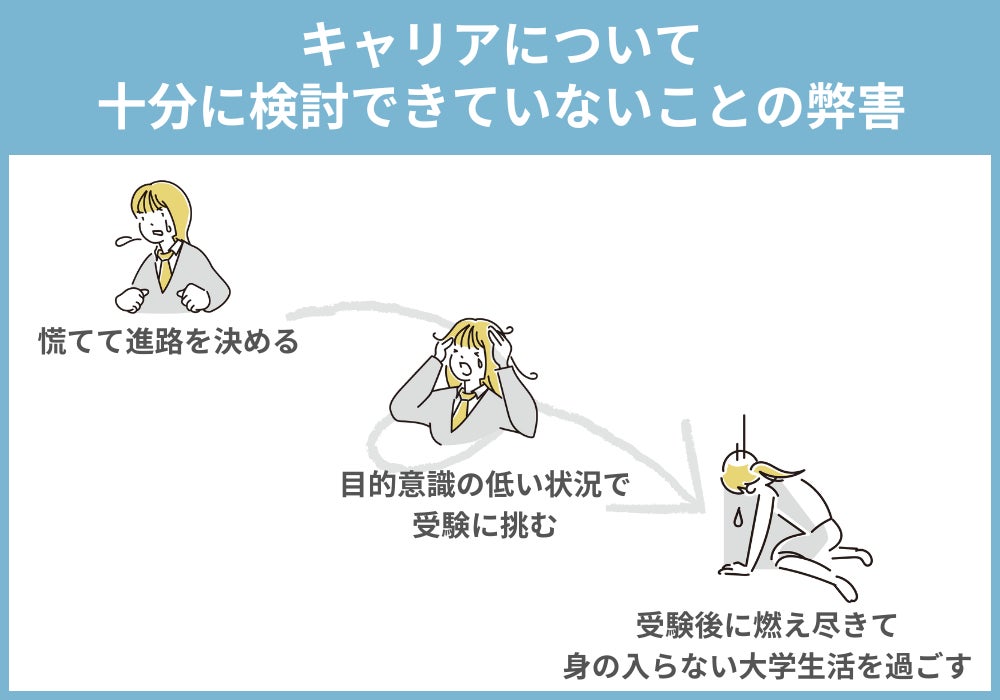 キャリアについて
十分に検討できていないことの弊害

慌てて進路を決める

目的意識の低い状況で
受験に挑む

受験後に燃え尽きて
身の入らない大学生活を過ごす