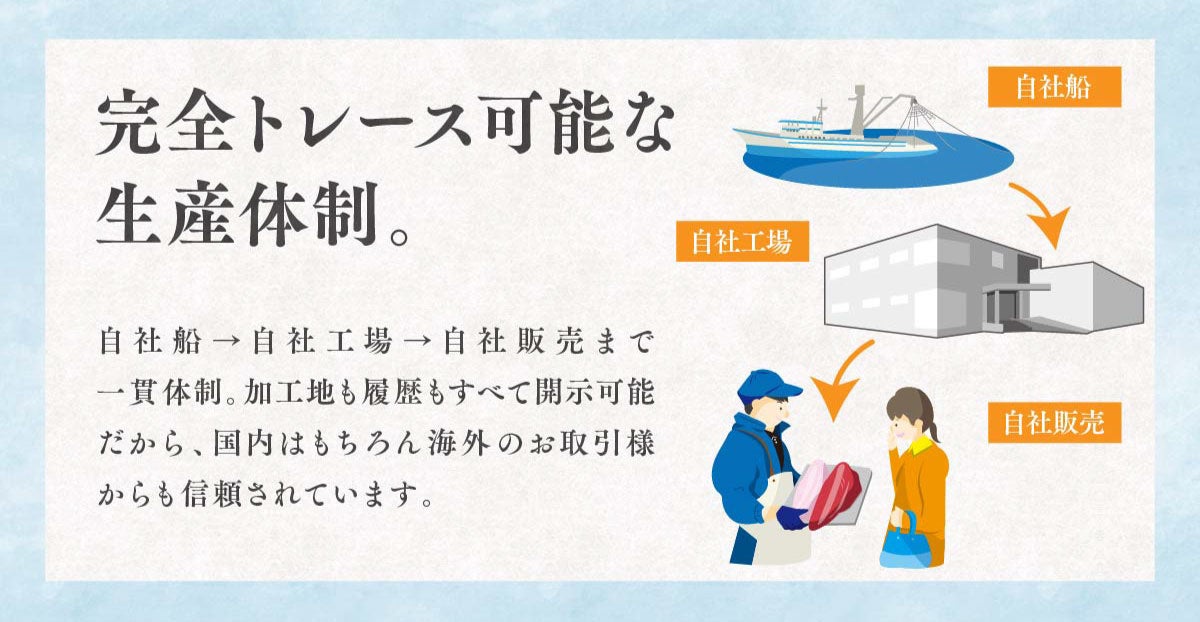 完全トレース可能な生産体制。

自社船→自社工場→自社販売まで一貫体制。加工地も履歴もすべて開示可能だから、国内はもちろん海外のお取引様からも信頼されています。

自社船

自社工場

自社販売