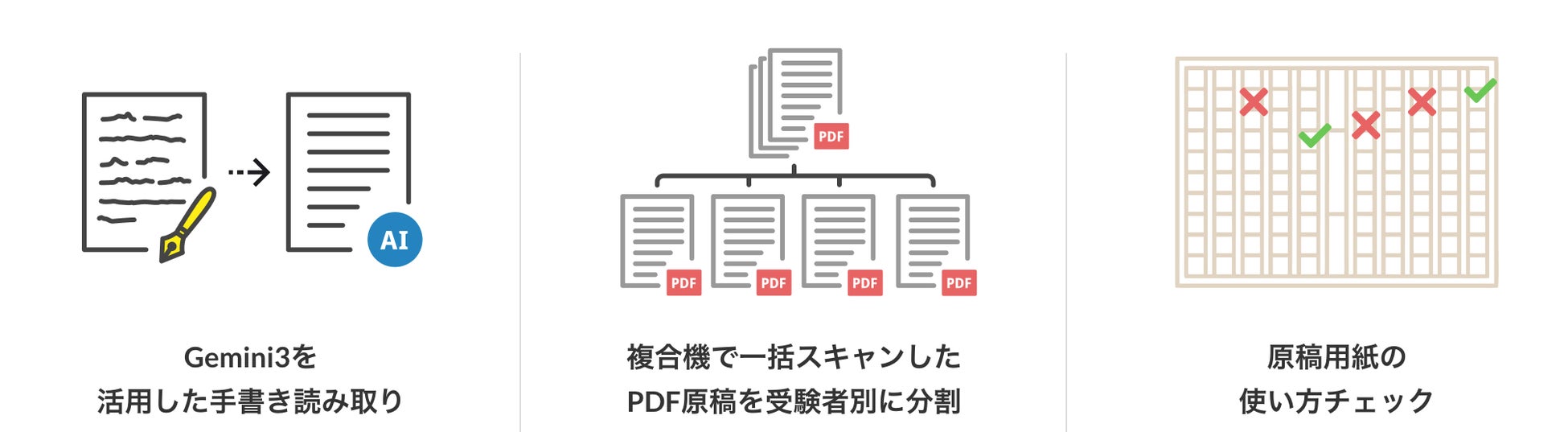 AI

Gemini3を
活用した手書き読み取り

PDF

PDF PDF PDF PDF

複合機で一括スキャンした
PDF原稿を受験者別に分割

原稿用紙の
使い方チェック