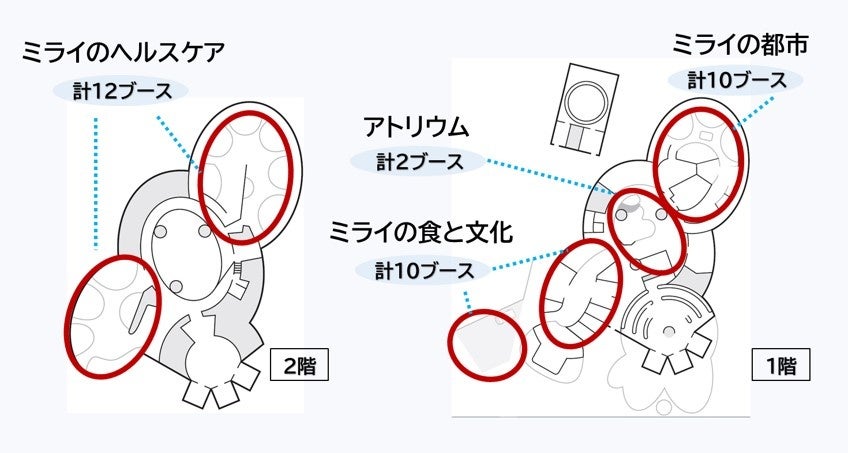 ミライのヘルスケア
計12ブース

2階

ミライの都市
計10ブース

アトリウム
計2ブース

ミライの食と文化
計10ブース

1階