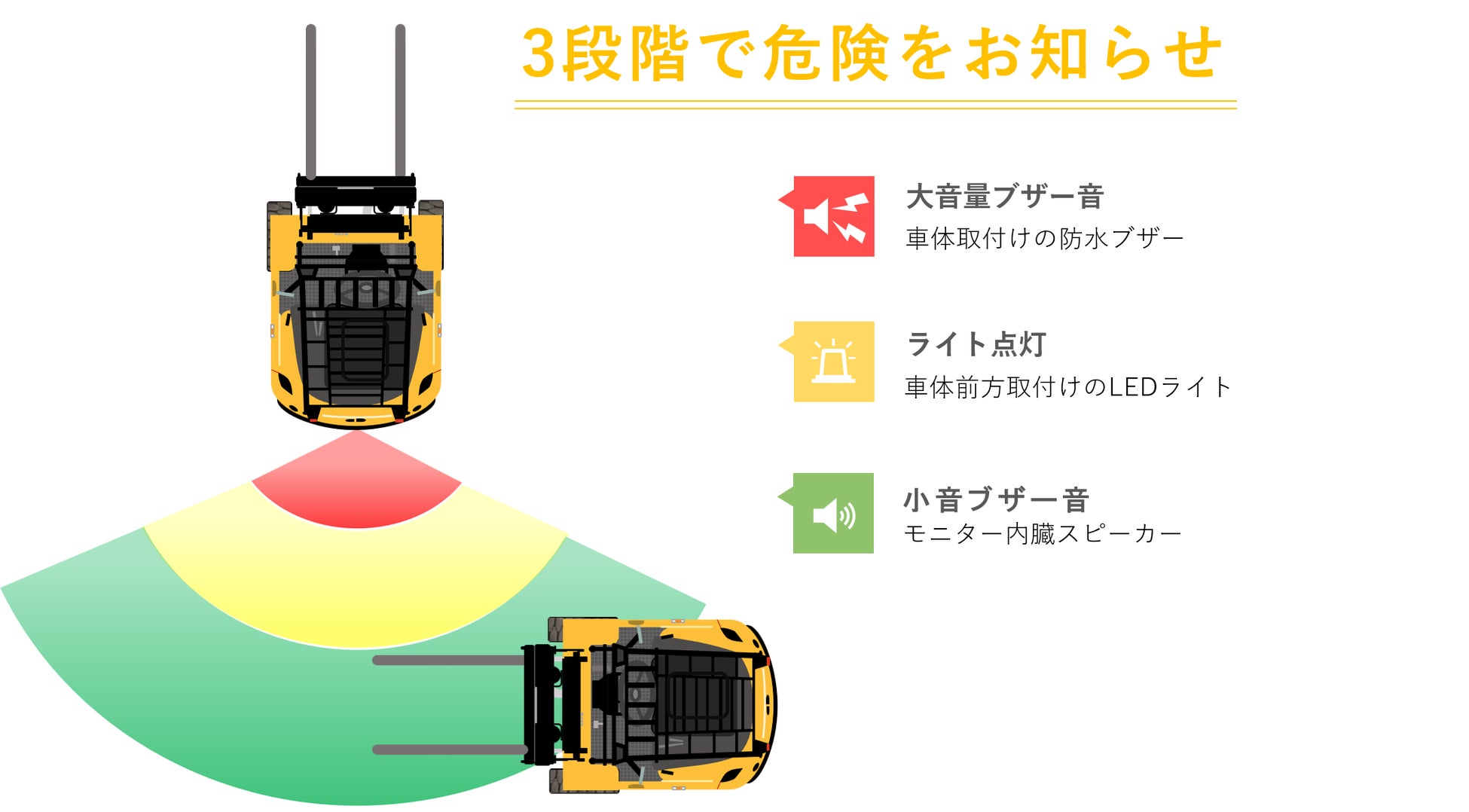 3段階で危険をお知らせ

大音量ブザー音
車体取付けの防水ブザー

ライト点灯
車体前方取付けのLEDライト

小音ブザー音
モニター内臓スピーカー