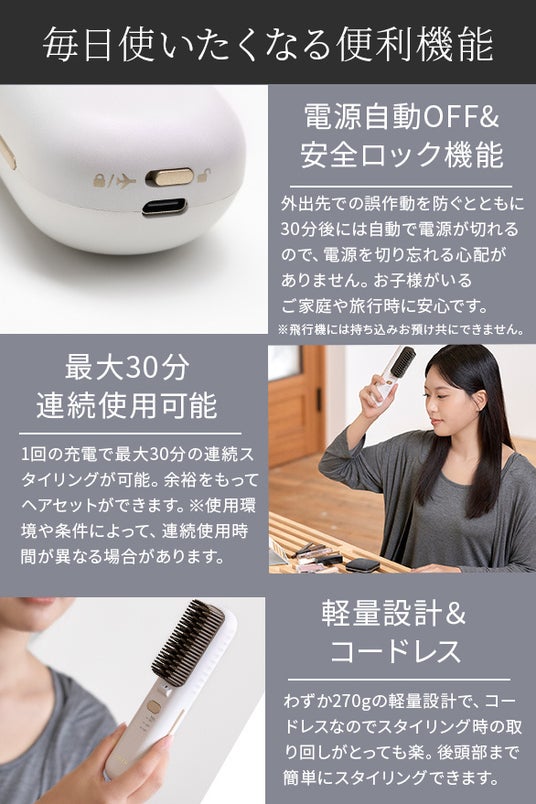 毎日使いたくなる便利機能

電源自動OFF&
安全ロック機能

外出先での誤作動を防ぐとともに30分後には自動で電源が切れるので、電源を切り忘れる心配がありません。お子様がいるご家庭や旅行時に安心です。
※飛行機には持ち込みお預け共にできません。

最大30分
連続使用可能

1回の充電で最大30分の連続スタイリングが可能。余裕をもってヘアセットができます。※使用環境や条件によって、連続使用時間が異なる場合があります。

軽量設計&
コードレス

わずか270gの軽量設計で、コードレスなのでスタイリング時の取り回しがとっても楽。後頭部まで簡単にスタイリングできます。