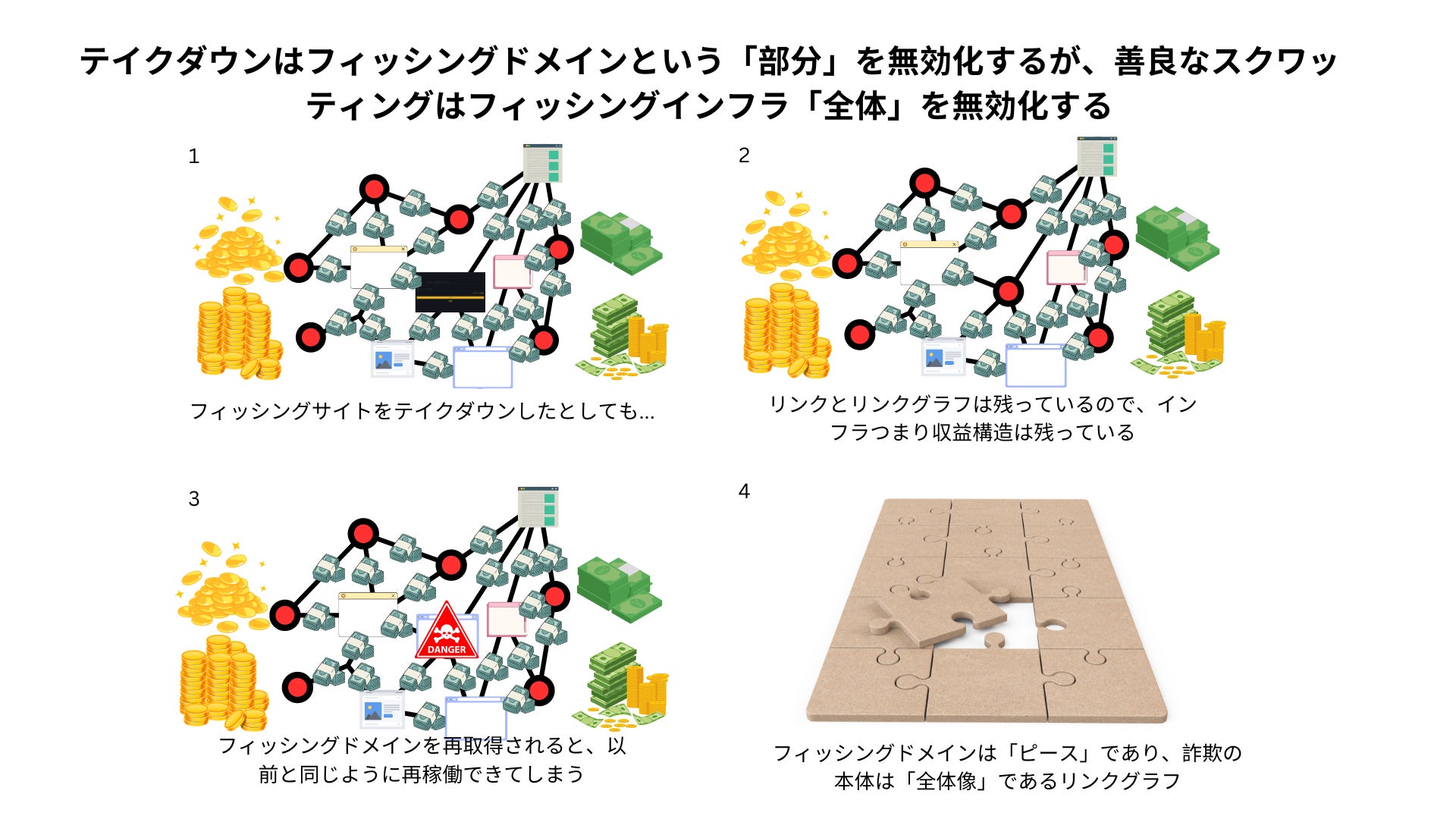 テイクダウンはフィッシングドメインという「部分」を無効化するが、善良なスクワッティングはフィッシングインフラ「全体」を無効化する

1

フィッシングサイトをテイクダウンしたとしても...

2

リンクとリンクグラフは残っているので、インフラつまり収益構造は残っている

3

DANGER

フィッシングドメインを再取得されると、以前と同じように再稼働できてしまう

4

フィッシングドメインは「ピース」であり、詐欺の本体は「全体像」であるリンクグラフ