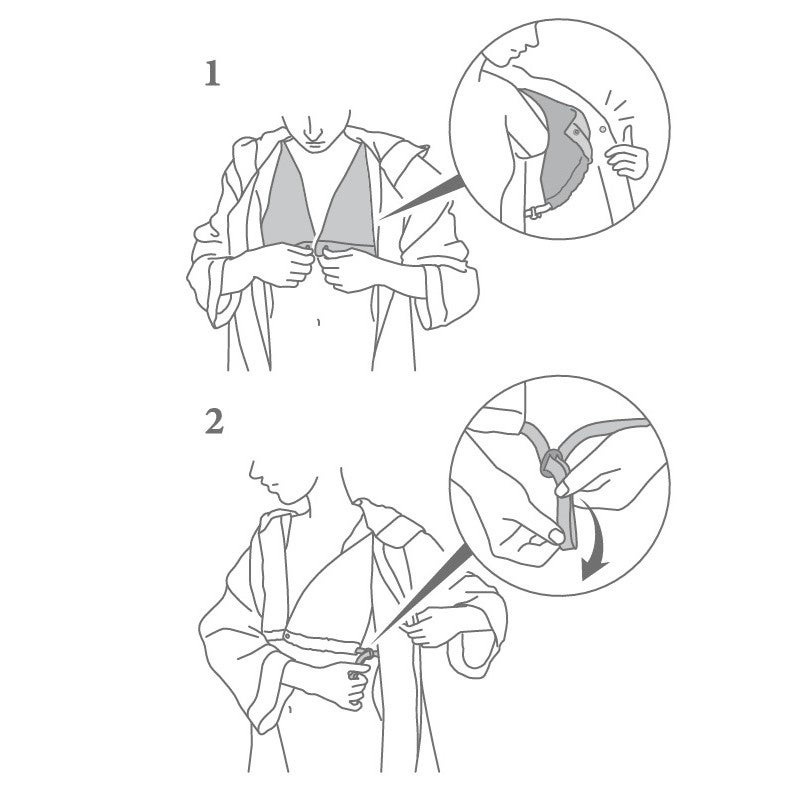 1

2