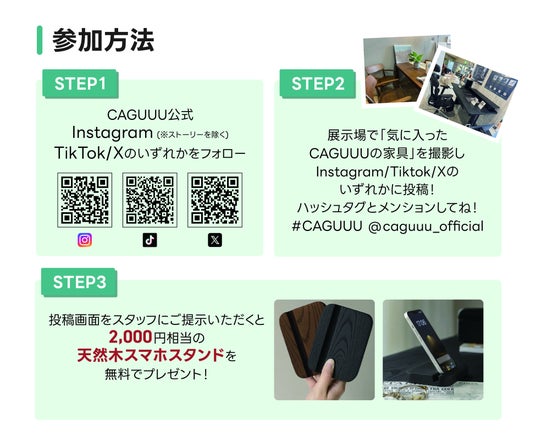 参加方法

STEP1

CAGUUU公式
Instagram (※ストーリーを除く)
TikTok/Xのいずれかをフォロー

STEP2

展示場で「気に入った
CAGUUUの家具」を撮影し
Instagram/Tiktok/Xの
いずれかに投稿！
ハッシュタグとメンションしてね！
#CAGUUU @caguuu_official

STEP3

投稿画面をスタッフにご提示いただくと
2,000円相当の
天然木スマホスタンドを
無料でプレゼント！