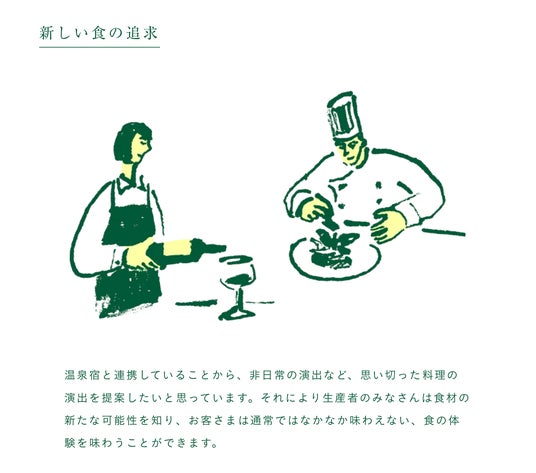 新しい食の追求

温泉宿と連携していることから、非日常の演出など、思い切った料理の演出を提案したいと思っています。それにより生産者のみなさんは食材の新たな可能性を知り、お客さまは通常ではなかなか味わえない、食の体験を味わうことができます。