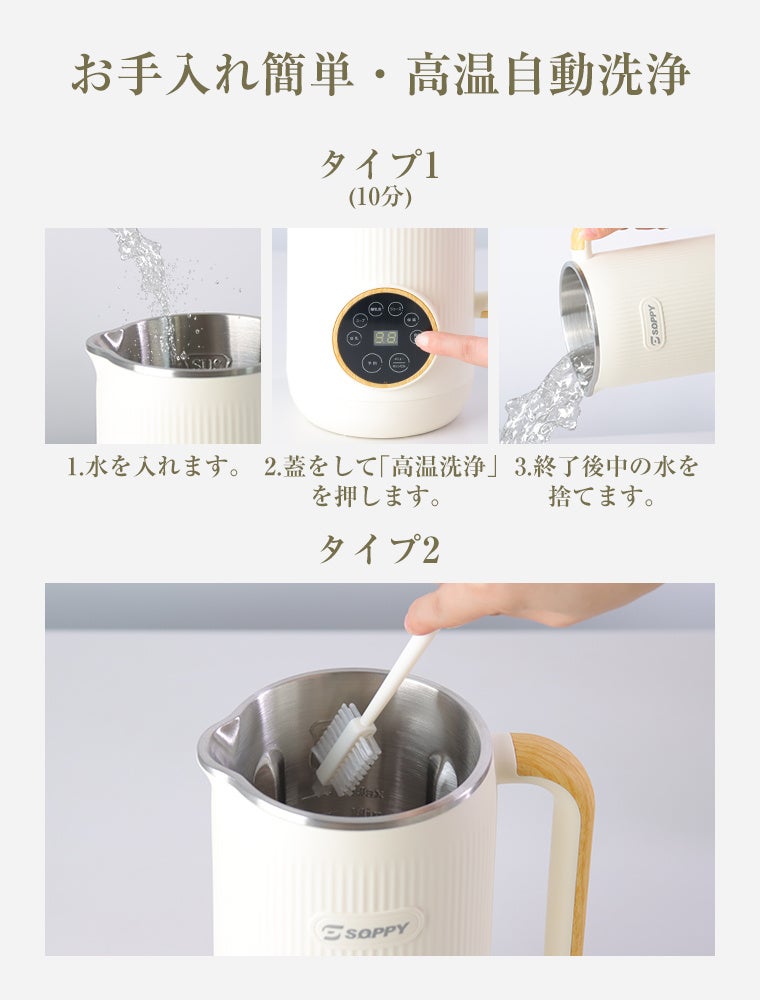 お手入れ簡単・高温自動洗浄

タイプ1
(10分)

88

SOPPY

1.水を入れます。

2.蓋をして「高温洗浄」を押します。

3.終了後中の水を捨てます。

タイプ2

SOPPY