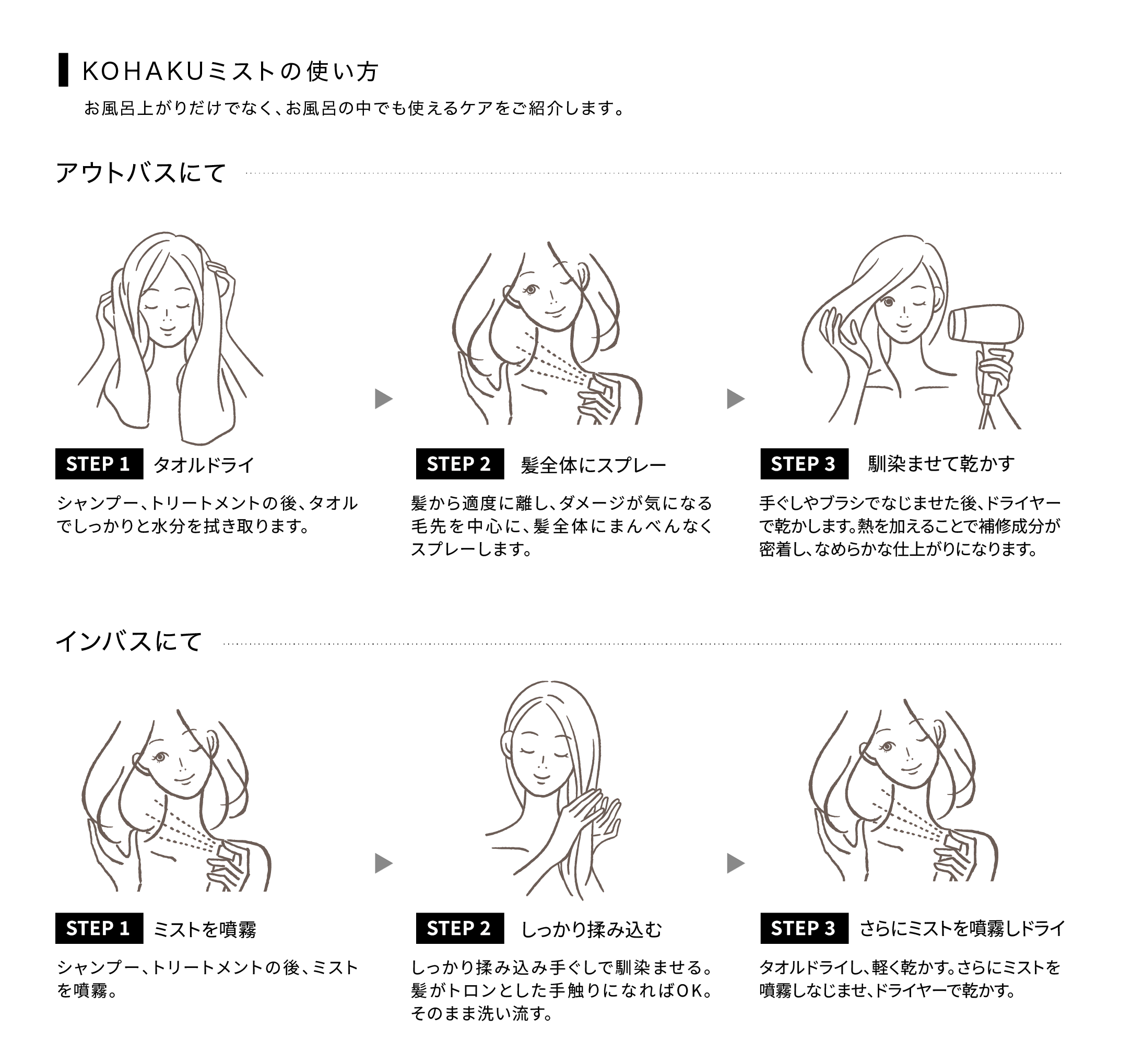 KOHAKUミストの使い方

お風呂上がりだけでなく、お風呂の中でも使えるケアをご紹介します。

アウトバスにて

STEP 1 タオルドライ

シャンプー、トリートメントの後、タオルでしっかりと水分を拭き取ります。

STEP 2 髪全体にスプレー

髪から適度に離し、ダメージが気になる毛先を中心に、髪全体にまんべんなくスプレーします。

STEP 3 馴染ませて乾かす

手ぐしやブラシでなじませた後、ドライヤーで乾かします。熱を加えることで補修成分が密着し、なめらかな仕上がりになります。

インバスにて

STEP 1 ミストを噴霧

シャンプー、トリートメントの後、ミストを噴霧。

STEP 2 しっかり揉み込む

しっかり揉み込み手ぐしで馴染ませる。髪がトロンとした手触りになればOK。そのまま洗い流す。

STEP 3 さらにミストを噴霧しドライ

タオルドライし、軽く乾かす。さらにミストを噴霧しなじませ、ドライヤーで乾かす。