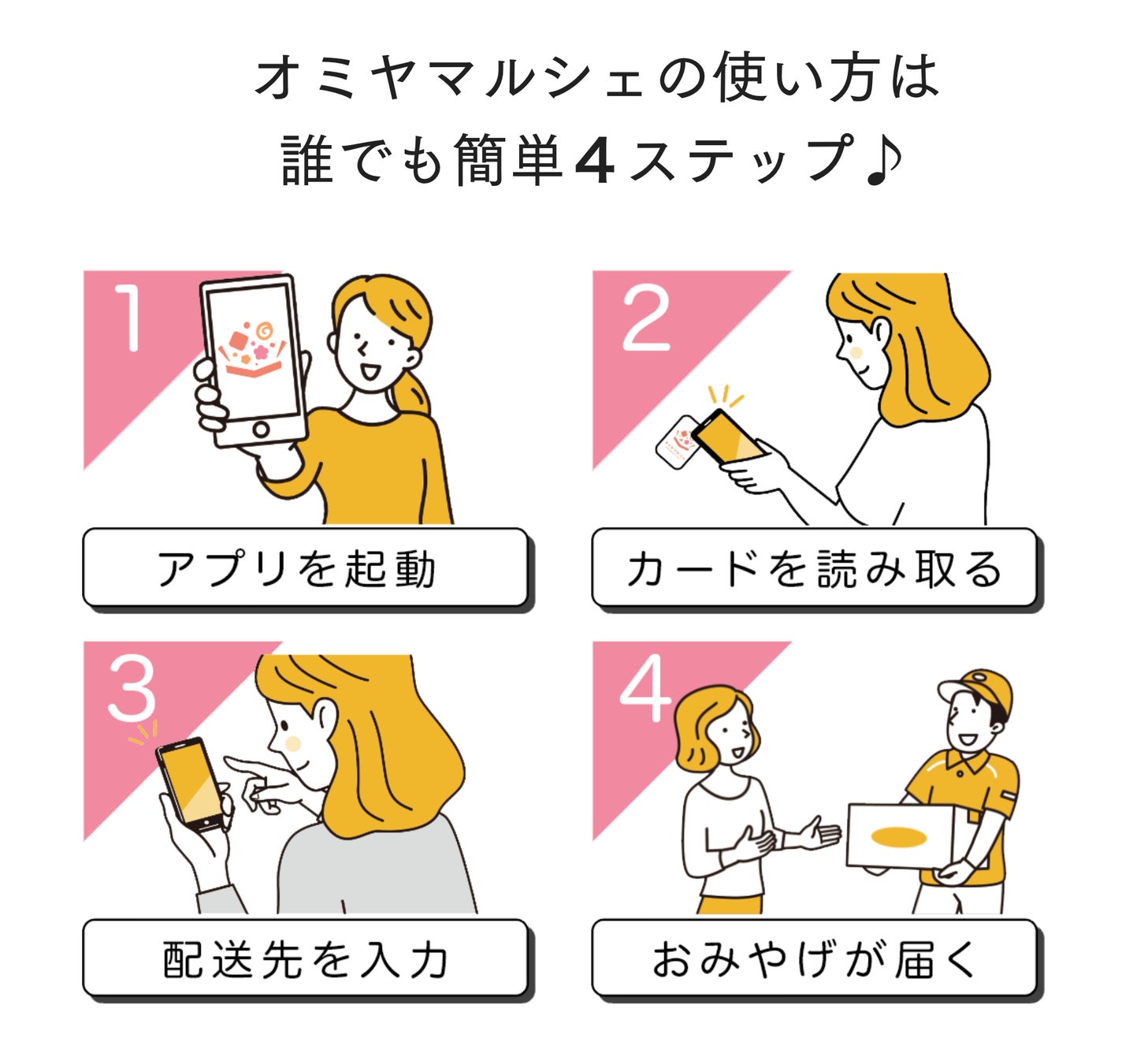 オミヤマルシェの使い方は
誰でも簡単4ステップ♪

1

アプリを起動

2

カードを読み取る

3

配送先を入力

4

おみやげが届く