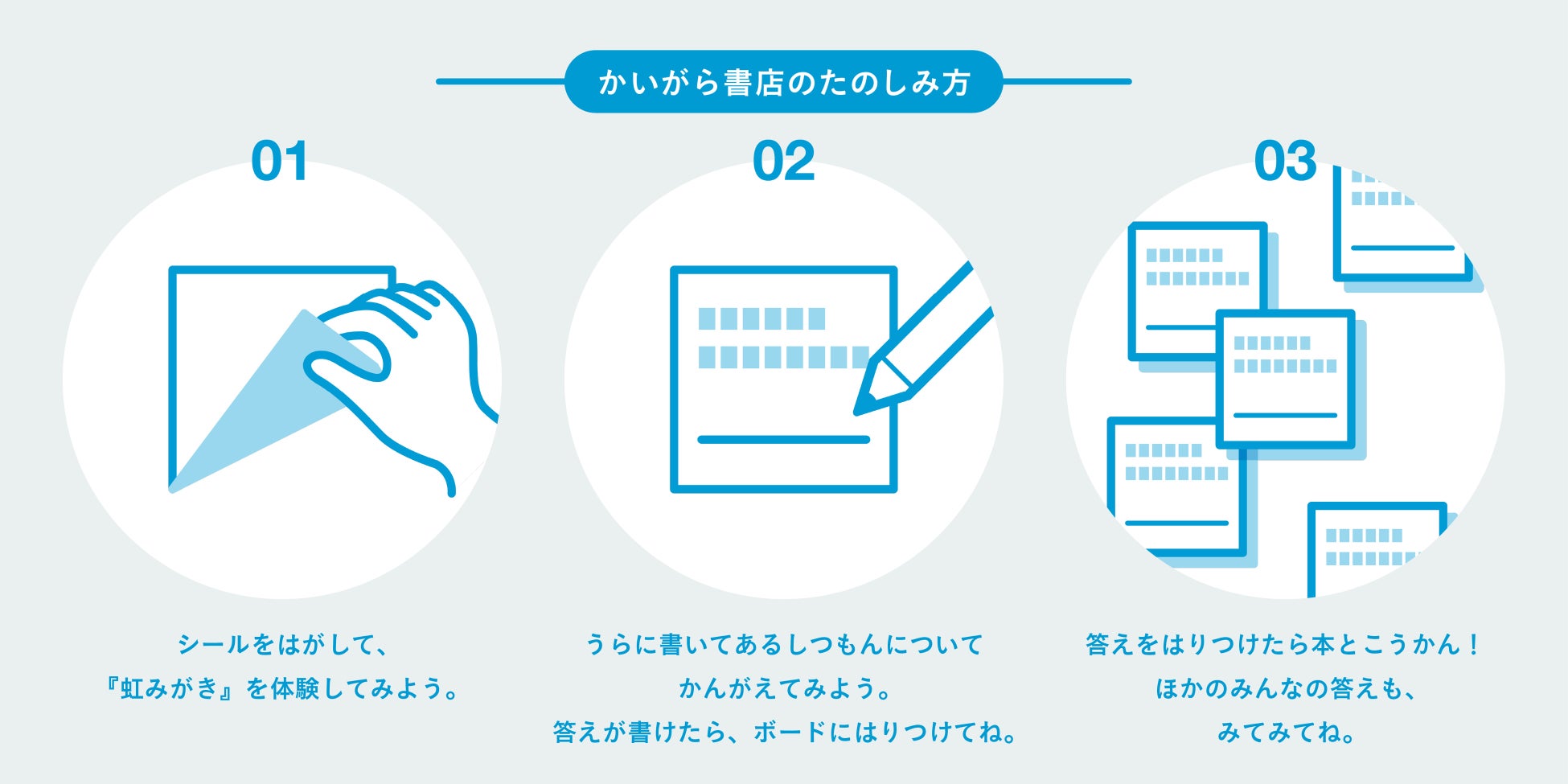 かいがら書店のたのしみ方

01

シールをはがして、
『虹みがき』を体験してみよう。

02

うらに書いてあるしつもんについて
かんがえてみよう。
答えが書けたら、ボードにはりつけてね。

03

答えをはりつけたら本とこうかん！
ほかのみんなの答えも、
みてみてね。