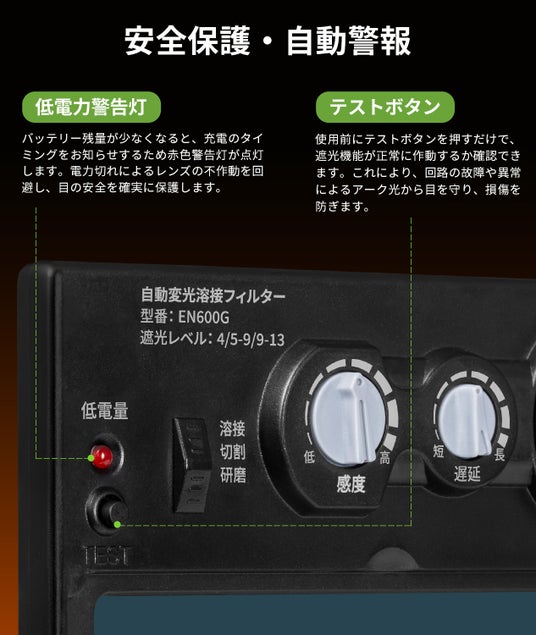 安全保護・自動警報

低電力警告灯

バッテリー残量が少なくなると、充電のタイミングをお知らせするため赤色警告灯が点灯します。電力切れによるレンズの不作動を回避し、目の安全を確実に保護します。

テストボタン

使用前にテストボタンを押すだけで、遮光機能が正常に作動するか確認できます。これにより、回路の故障や異常によるアーク光から目を守り、損傷を防ぎます。

自動変光溶接フィルター
型番：EN600G
遮光レベル：4/5-9/9-13

低電量

溶接
切割
研磨

低 高
感度

短 長
遅延

TEST