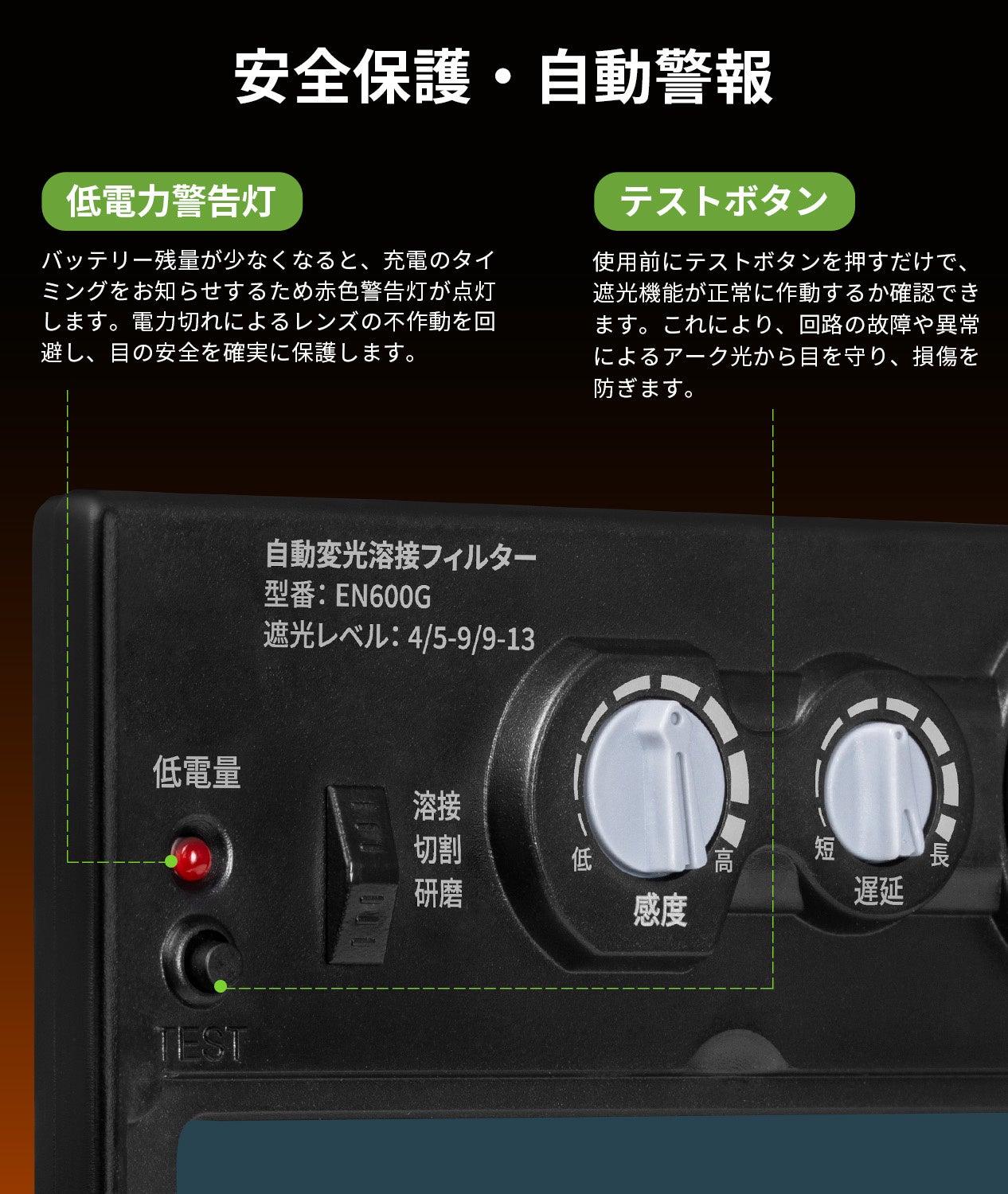 安全保護・自動警報

低電力警告灯

バッテリー残量が少なくなると、充電のタイミングをお知らせするため赤色警告灯が点灯します。電力切れによるレンズの不作動を回避し、目の安全を確実に保護します。

テストボタン

使用前にテストボタンを押すだけで、遮光機能が正常に作動するか確認できます。これにより、回路の故障や異常によるアーク光から目を守り、損傷を防ぎます。

自動変光溶接フィルター
型番：EN600G
遮光レベル：4/5-9/9-13

低電量

溶接
切割
研磨

低
高
感度

短
長
遅延

TEST