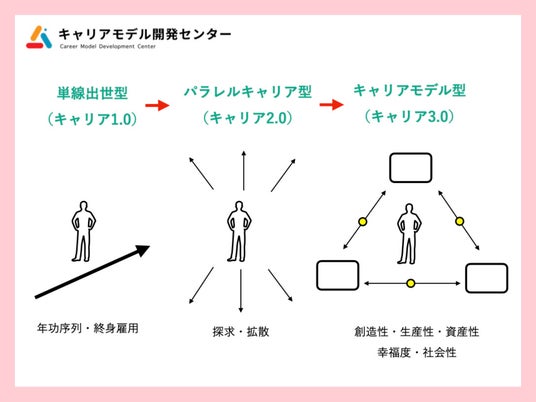 キャリアモデル開発センター
Career Model Development Center

単線出世型
（キャリア1.0）

パラレルキャリア型
（キャリア2.0）

キャリアモデル型
（キャリア3.0）

年功序列・終身雇用

探求・拡散

創造性・生産性・資産性
幸福度・社会性