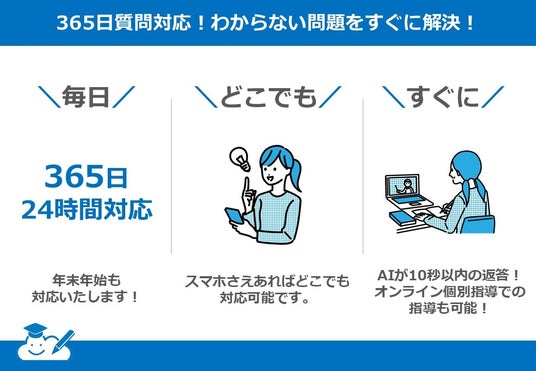 365日質問対応！わからない問題をすぐに解決！

＼毎日／

365日
24時間対応

年末年始も
対応いたします！

＼どこでも／

スマホさえあればどこでも
対応可能です。

＼すぐに／

AIが10秒以内の返答！
オンライン個別指導での
指導も可能！