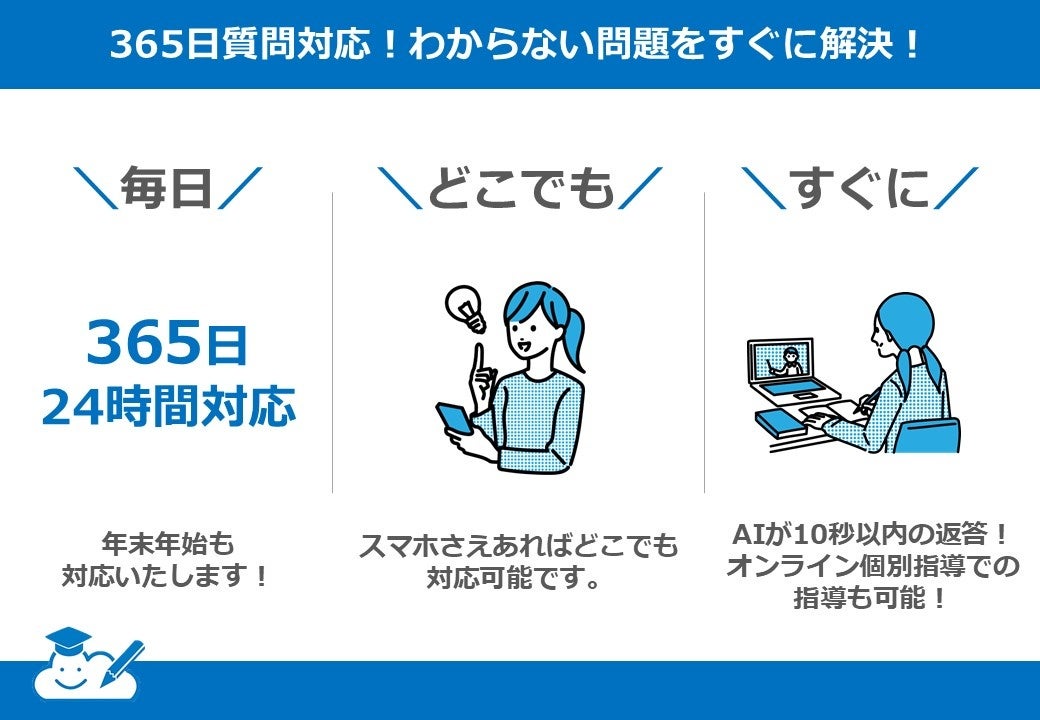 365日質問対応！わからない問題をすぐに解決！

＼毎日／

365日
24時間対応

年末年始も
対応いたします！

＼どこでも／

スマホさえあればどこでも
対応可能です。

＼すぐに／

AIが10秒以内の返答！
オンライン個別指導での
指導も可能！