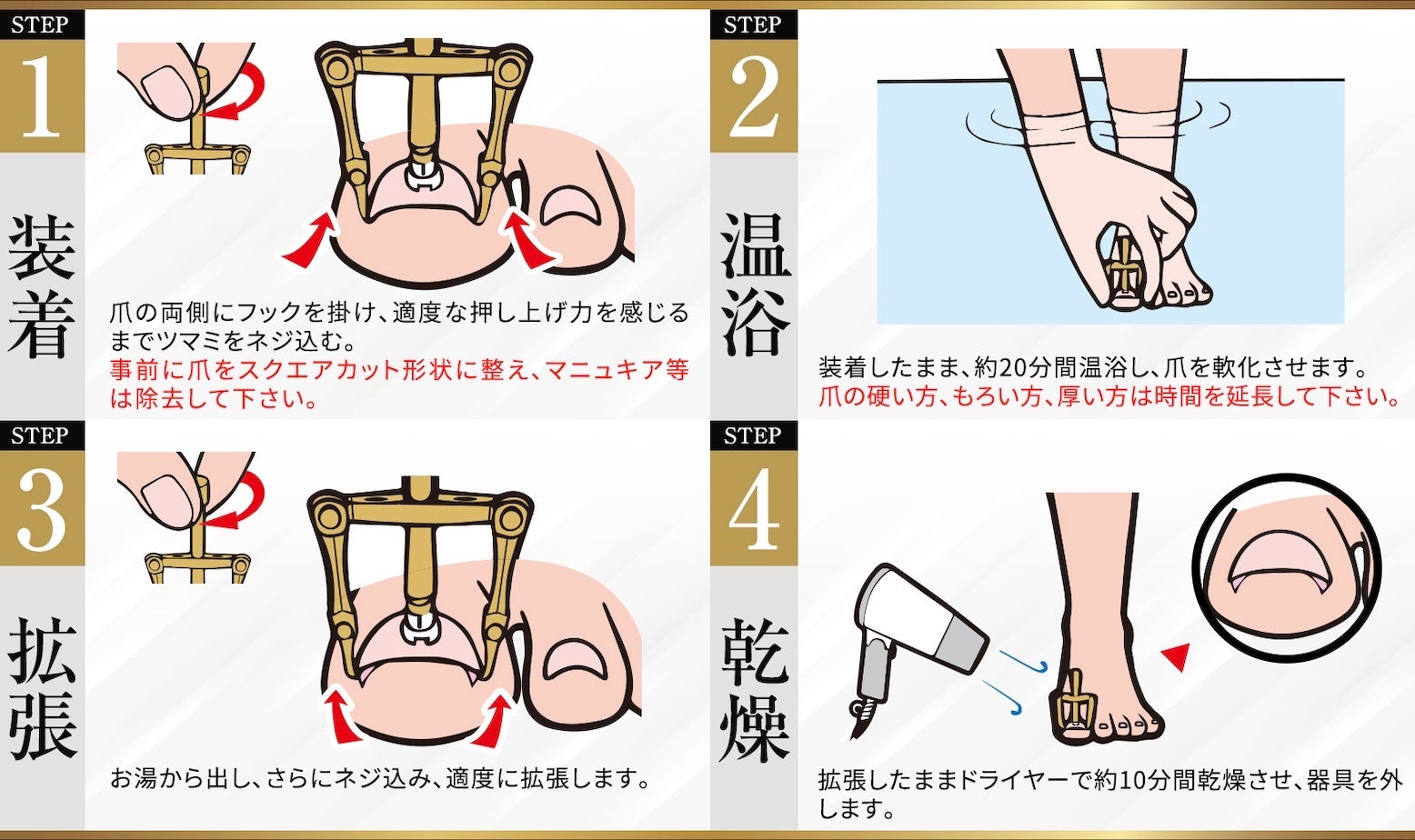 STEP
1
装着

爪の両側にフックを掛け、適度な押し上げ力を感じるまでツマミをネジ込む。
事前に爪をスクエアカット形状に整え、マニュキア等は除去して下さい。

STEP
2
温浴

装着したまま、約20分間温浴し、爪を軟化させます。
爪の硬い方、もろい方、厚い方は時間を延長して下さい。

STEP
3
拡張

お湯から出し、さらにネジ込み、適度に拡張します。

STEP
4
乾燥

拡張したままドライヤーで約10分間乾燥させ、器具を外します。