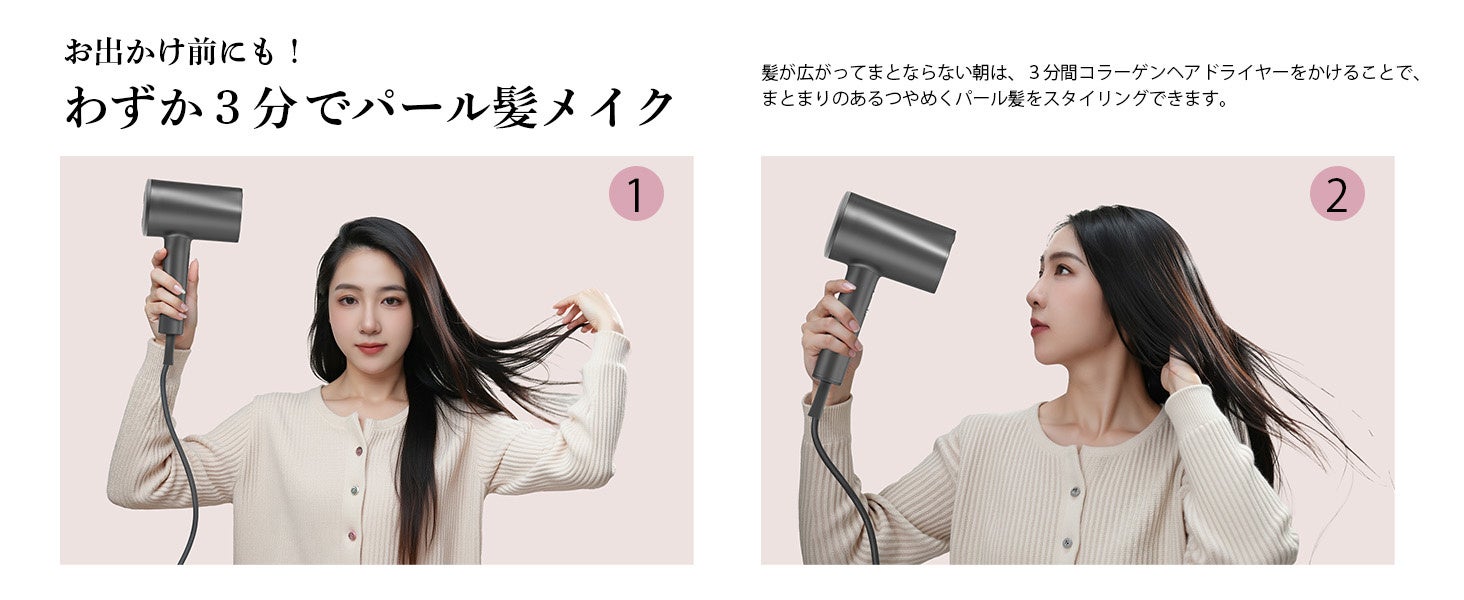 お出かけ前にも！
わずか３分でパール髪メイク

髪が広がってまとならない朝は、３分間コラーゲンヘアドライヤーをかけることで、まとまりのあるつやめくパール髪をスタイリングできます。

1

2