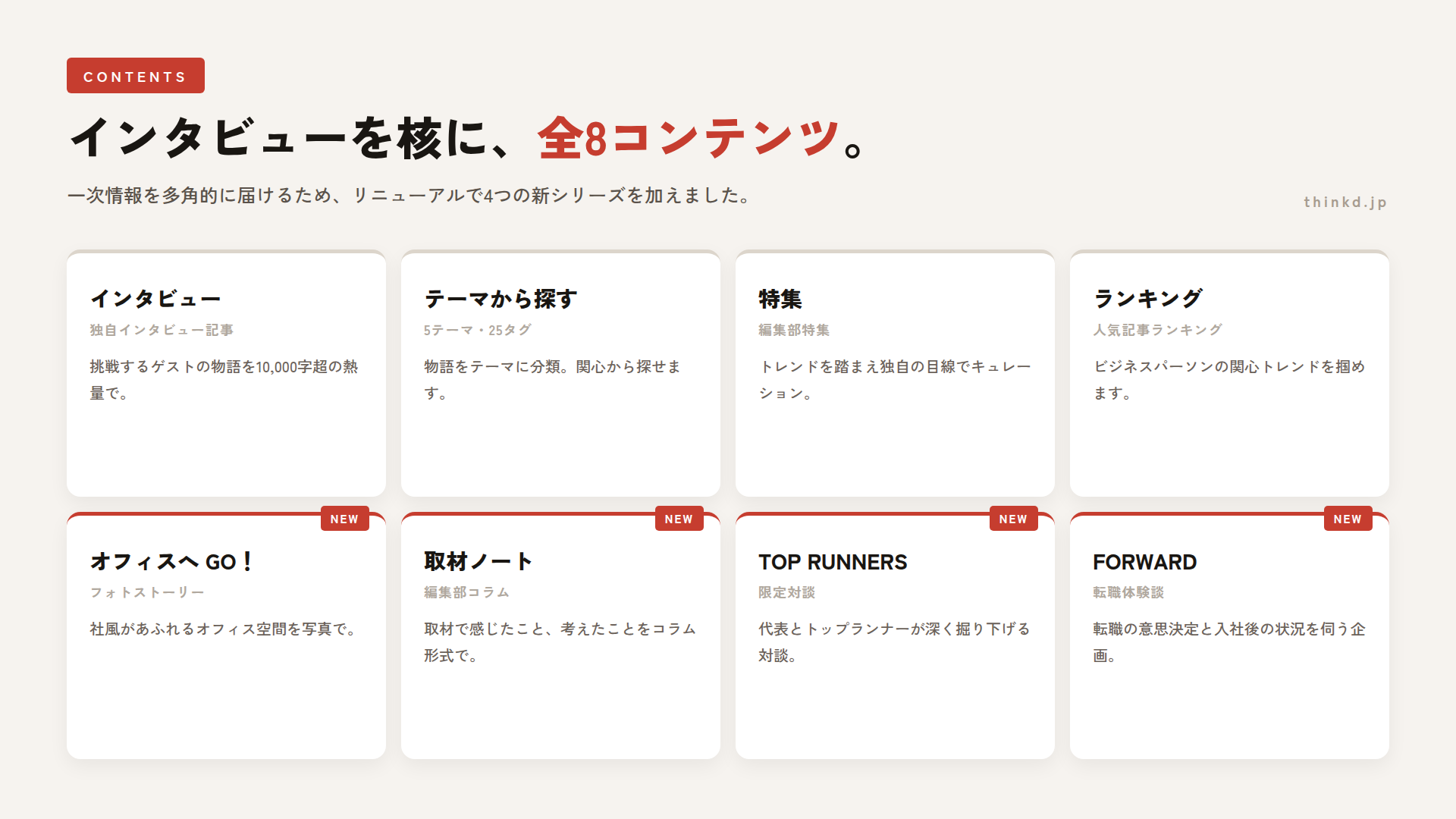 CONTENTS

インタビューを核に、全8コンテンツ。

一次情報を多角的に届けるため、リニューアルで4つの新シリーズを加えました。

thinkd.jp

インタビュー
独自インタビュー記事
挑戦するゲストの物語を10,000字超の熱量で。

テーマから探す
5テーマ・25タグ
物語をテーマに分類。関心から探せます。

特集
編集部特集
トレンドを踏まえ独自の目線でキュレーション。

ランキング
人気記事ランキング
ビジネスパーソンの関心トレンドを掴めます。

NEW
オフィスへGO!
フォトストーリー
社風があふれるオフィス空間を写真で。

NEW
取材ノート
編集部コラム
取材で感じたこと、考えたことをコラム形式で。

NEW
TOP RUNNERS
限定対談
代表とトップランナーが深く掘り下げる対談。

NEW
FORWARD
転職体験談
転職の意思決定と入社後の状況を伺う企画。