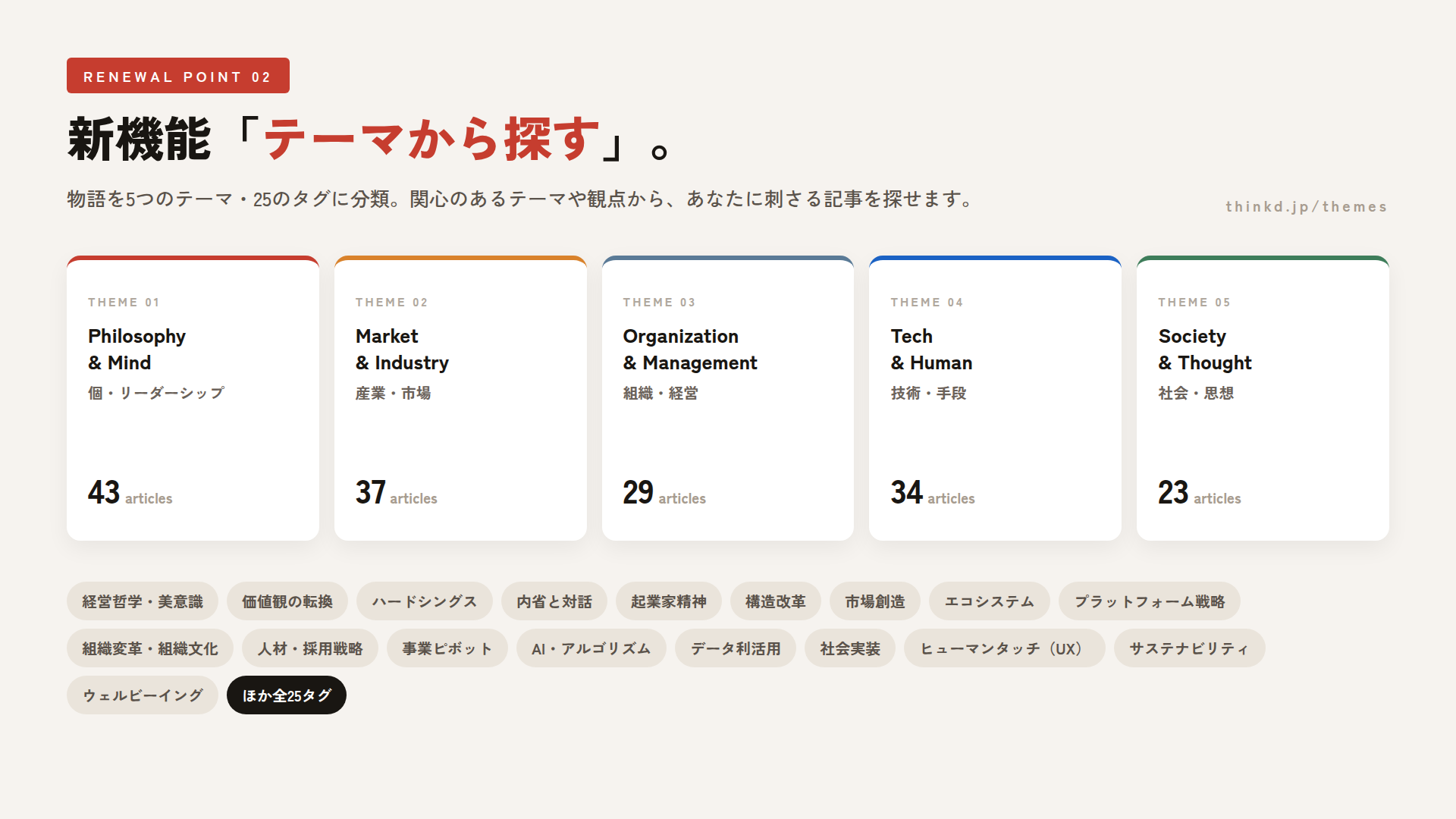 RENEWAL POINT 02

新機能「テーマから探す」。

物語を5つのテーマ・25のタグに分類。関心のあるテーマや観点から、あなたに刺さる記事を探せます。

thinkd.jp/themes

THEME 01
Philosophy & Mind
個・リーダーシップ
43 articles

THEME 02
Market & Industry
産業・市場
37 articles

THEME 03
Organization & Management
組織・経営
29 articles

THEME 04
Tech & Human
技術・手段
34 articles

THEME 05
Society & Thought
社会・思想
23 articles

経営哲学・美意識
価値観の転換
ハードシングス
内省と対話
起業家精神
構造改革
市場創造
エコシステム
プラットフォーム戦略
組織変革・組織文化
人材・採用戦略
事業ピボット
AI・アルゴリズム
データ利活用
社会実装
ヒューマンタッチ（UX）
サステナビリティ
ウェルビーイング
ほか全25タグ