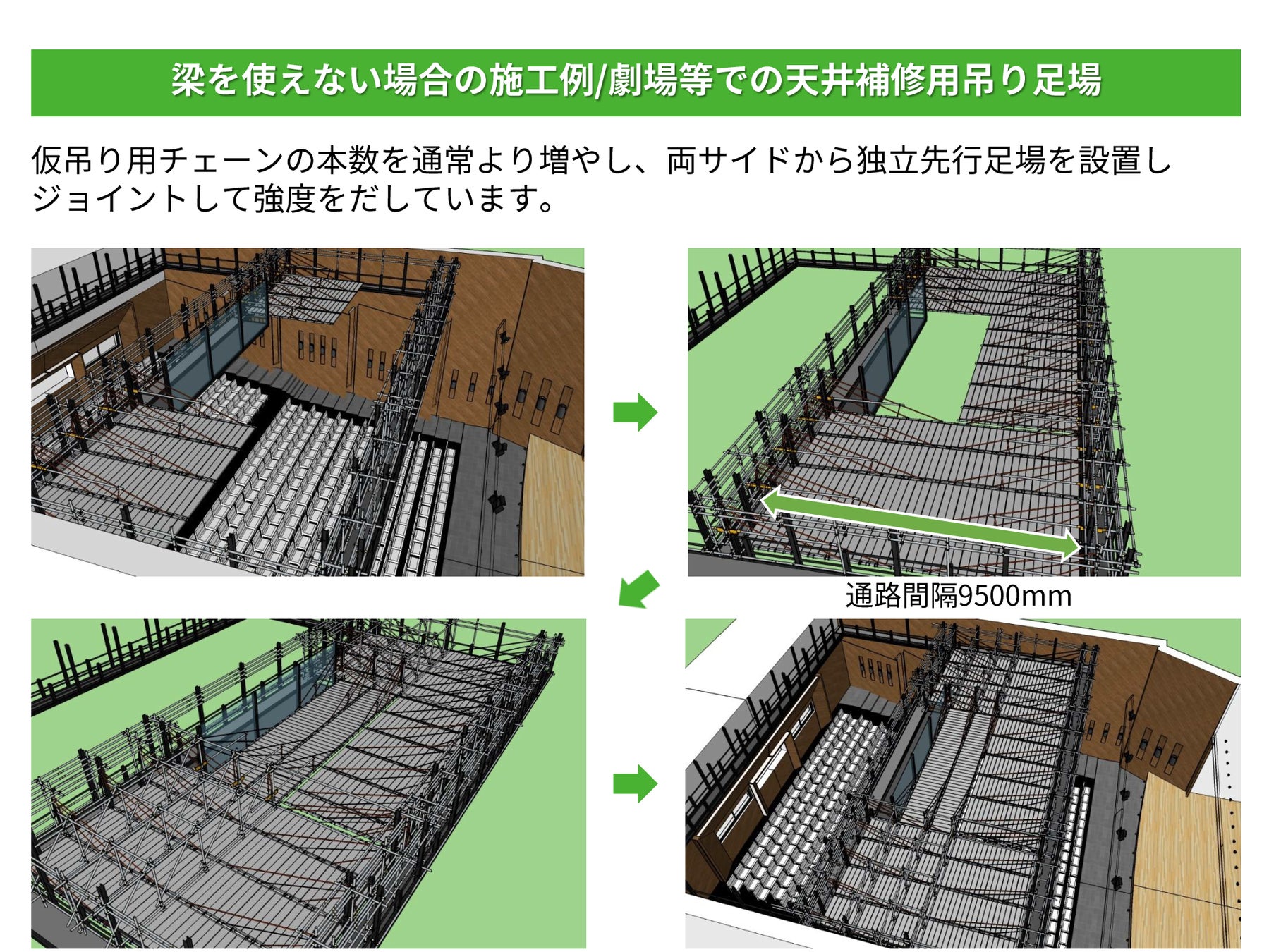 梁を使えない場合の施工例/劇場等での天井補修用吊り足場

仮吊り用チェーンの本数を通常より増やし、両サイドから独立先行足場を設置しジョイントして強度をだしています。

通路間隔9500mm