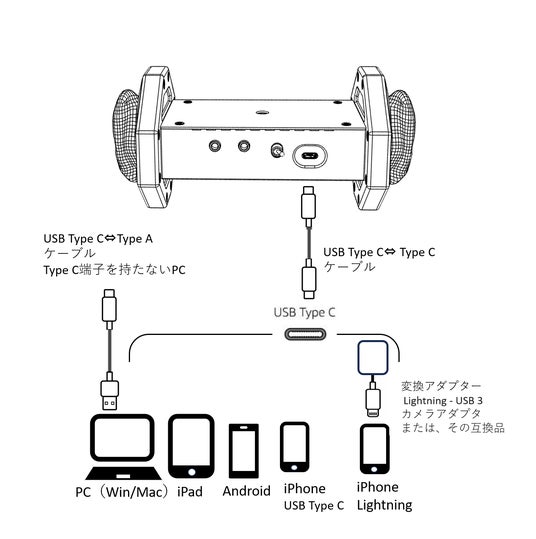 USB Type C⇔Type A
ケーブル
Type C端子を持たないPC

USB Type C⇔ Type C
ケーブル

USB Type C

変換アダプター
Lightning - USB 3
カメラアダプタ
または、その互換品

PC（Win/Mac） iPad Android iPhone USB Type C iPhone Lightning