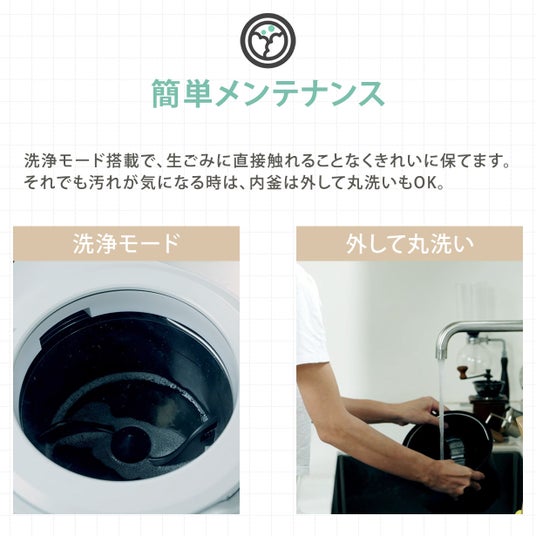 簡単メンテナンス

洗浄モード搭載で、生ごみに直接触れることなくきれいに保てます。
それでも汚れが気になる時は、内釜は外して丸洗いもOK。

洗浄モード

外して丸洗い