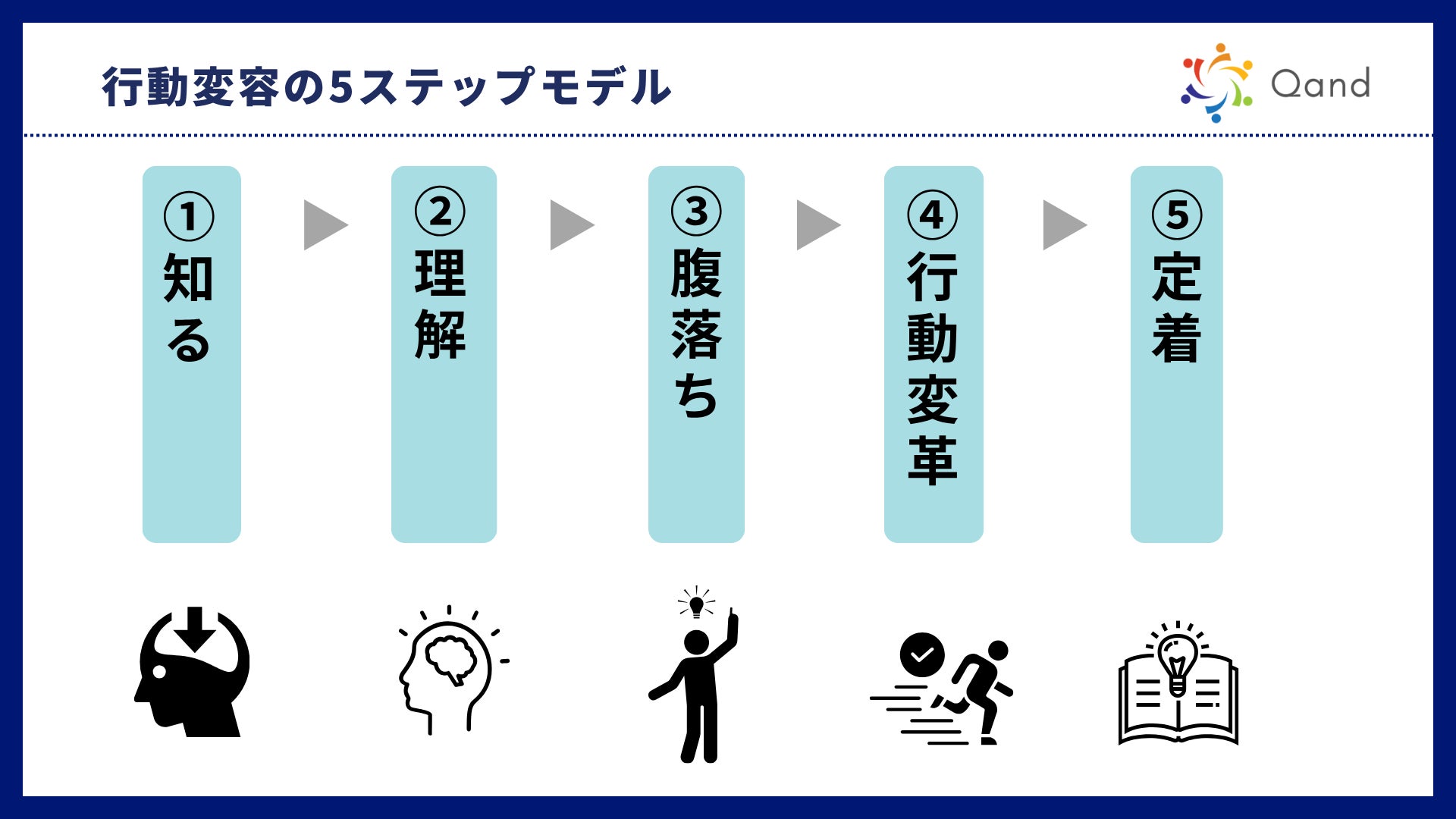 行動変容の5ステップモデル

Qand

①知る

②理解

③腹落ち

④行動変革

⑤定着