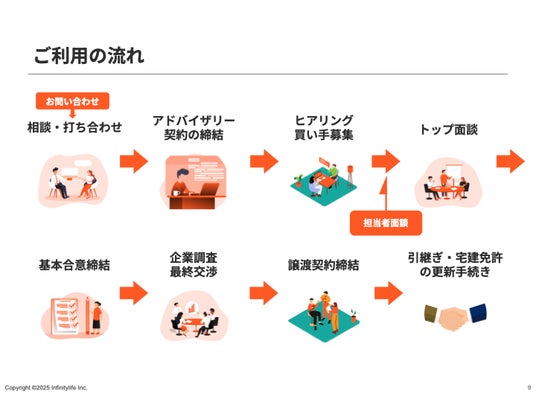 ご利用の流れ

お問い合わせ

相談・打ち合わせ

アドバイザリー契約の締結

ヒアリング買い手募集

トップ面談

担当者面談

基本合意締結

企業調査最終交渉

譲渡契約締結

引継ぎ・宅建免許の更新手続き

Copyright ©2025 Infinitylife Inc.

9