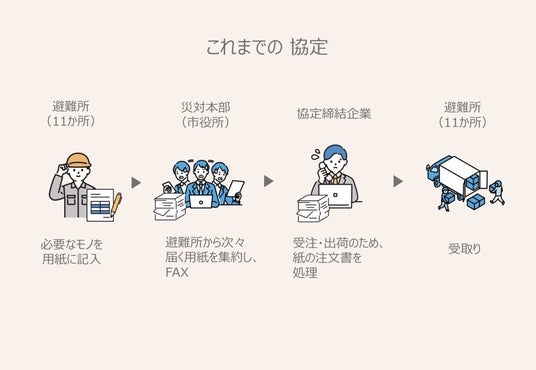 これまでの 協定

避難所
（11か所）

必要なモノを
用紙に記入

災対本部
（市役所）

避難所から次々
届く用紙を集約し、
FAX

協定締結企業

受注・出荷のため、
紙の注文書を
処理

避難所
（11か所）

受取り