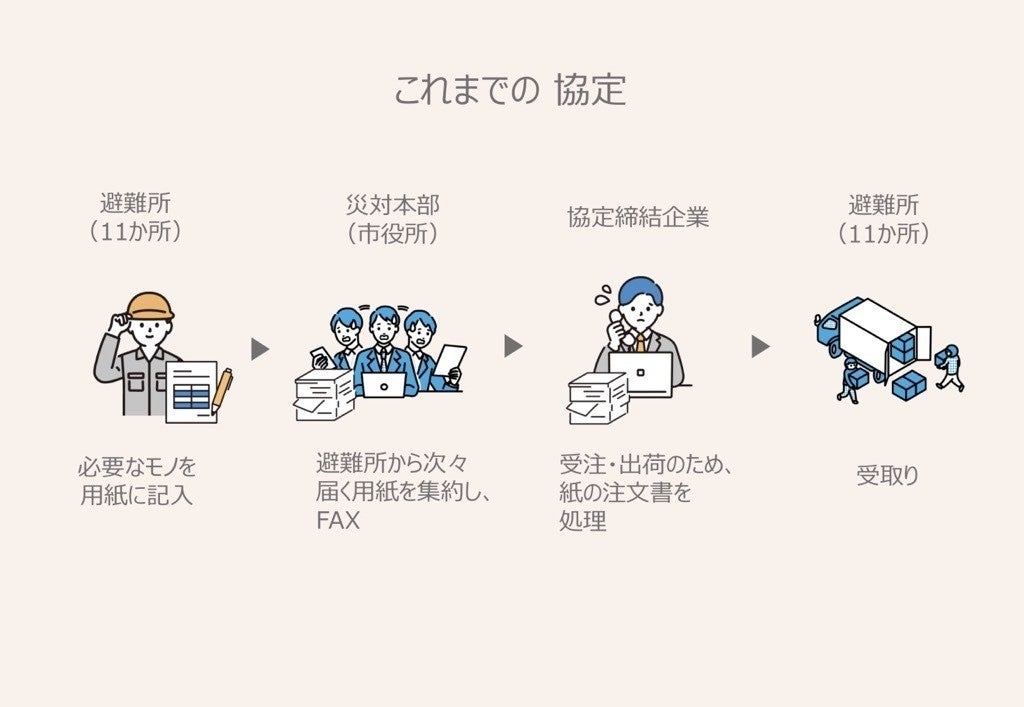 これまでの 協定

避難所
（11か所）

必要なモノを
用紙に記入

災対本部
（市役所）

避難所から次々
届く用紙を集約し、
FAX

協定締結企業

受注・出荷のため、
紙の注文書を
処理

避難所
（11か所）

受取り