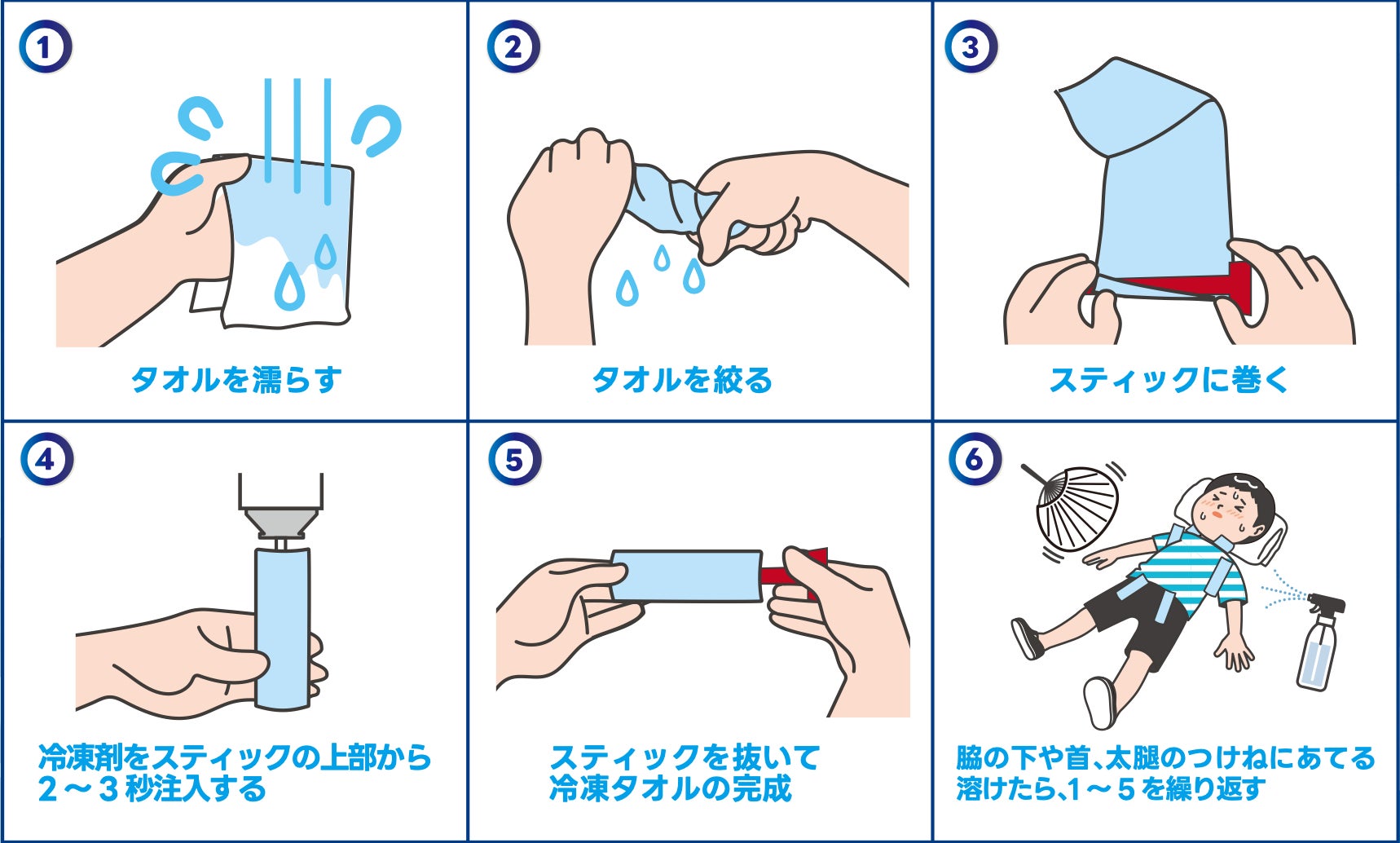 1
タオルを濡らす

2
タオルを絞る

3
スティックに巻く

4
冷凍剤をスティックの上部から
2～3秒注入する

5
スティックを抜いて
冷凍タオルの完成

6
脇の下や首､太腿のつけねにあてる
溶けたら､1～5を繰り返す