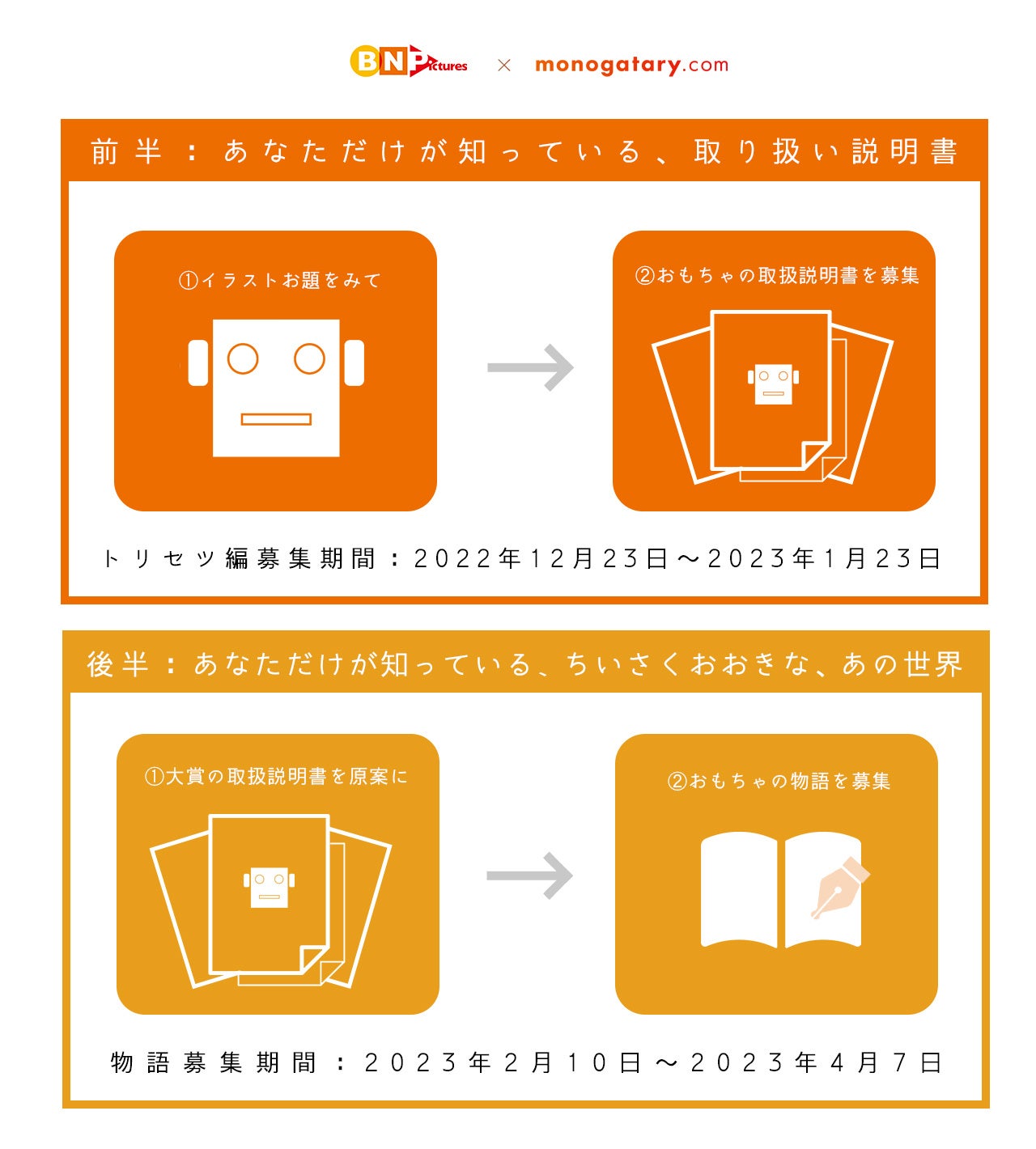 BNPictures × monogatary.com

前半：あなただけが知っている、取り扱い説明書

①イラストお題をみて

②おもちゃの取扱説明書を募集

トリセツ編募集期間：2022年12月23日～2023年1月23日

後半：あなただけが知っている、ちいさくおおきな、あの世界

①大賞の取扱説明書を原案に

②おもちゃの物語を募集

物語募集期間：2023年2月10日～2023年4月7日