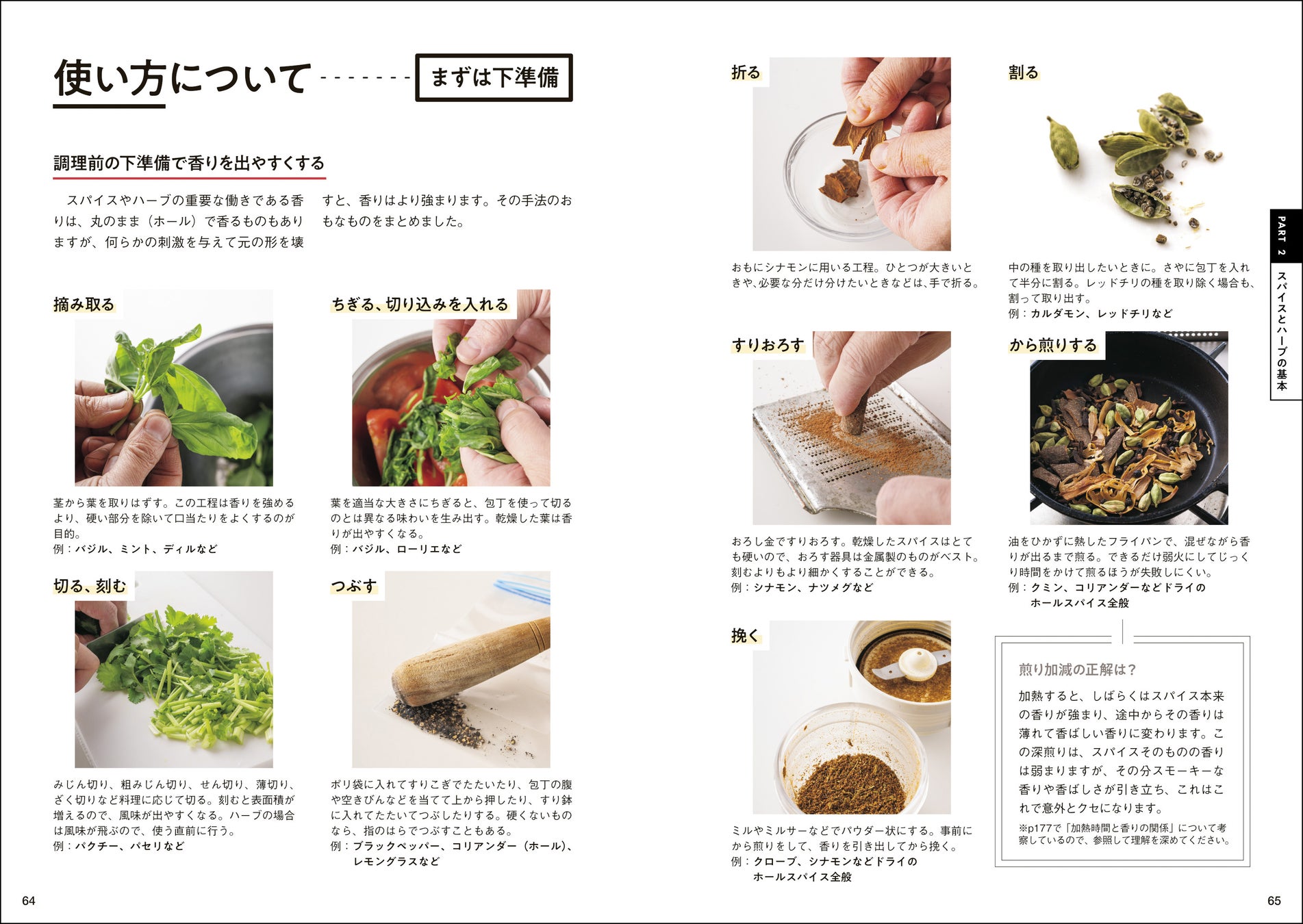 使い方について まずは下準備

調理前の下準備で香りを出やすくする

スパイスやハーブの重要な働きである香りは、丸のまま（ホール）で香るものもありますが、何らかの刺激を与えて元の形を壊すと、香りはより強まります。その手法のおもなものをまとめました。

摘み取る

茎から葉を取りはずす。この工程は香りを強めるより、硬い部分を除いて口当たりをよくするのが目的。
例：バジル、ミント、ディルなど

ちぎる、切り込みを入れる

葉を適当な大きさにちぎると、包丁を使って切るのとは異なる味わいを生み出す。乾燥した葉は香りが出やすくなる。
例：バジル、ローリエなど

切る、刻む

みじん切り、粗みじん切り、せん切り、薄切り、ざく切りなど料理に応じて切る。刻むと表面積が増えるので、風味が出やすくなる。ハーブの場合は風味が飛ぶので、使う直前に行う。
例：パクチー、パセリなど

つぶす

ポリ袋に入れてすりこぎでたたいたり、包丁の腹や空きびんなどを当てて上から押したり、すり鉢に入れてたたいてつぶしたりする。硬くないものなら、指のはらでつぶすこともある。
例：ブラックペッパー、コリアンダー（ホール）、レモングラスなど

64

折る

おもにシナモンに用いる工程。ひとつが大きいときや、必要な分だけ分けたいときなどは、手で折る。

割る

中の種を取り出したいときに。さやに包丁を入れて半分に割る。レッドチリの種を取り除く場合も、割って取り出す。
例：カルダモン、レッドチリなど

すりおろす

おろし金ですりおろす。乾燥したスパイスはとても硬いので、おろす器具は金属製のものがベスト。刻むよりもより細かくすることができる。
例：シナモン、ナツメグなど

から煎りする

油をひかずに熱したフライパンで、混ぜながら香りが出るまで煎る。できるだけ弱火にしてじっくり時間をかけて煎るほうが失敗しにくい。
例：クミン、コリアンダーなどドライのホールスパイス全般

挽く

ミルやミルサーなどでパウダー状にする。事前にから煎りをして、香りを引き出してから挽く。
例：クローブ、シナモンなどドライのホールスパイス全般

煎り加減の正解は？

加熱すると、しばらくはスパイス本来の香りが強まり、途中からその香りは薄れて香ばしい香りに変わります。この深煎りは、スパイスそのものの香りは弱まりますが、その分スモーキーな香りや香ばしさが引き立ち、これはこれで意外とクセになります。
※p177で「加熱時間と香りの関係」について考察しているので、参照して理解を深めてください。

PART 2 スパイスとハーブの基本

65